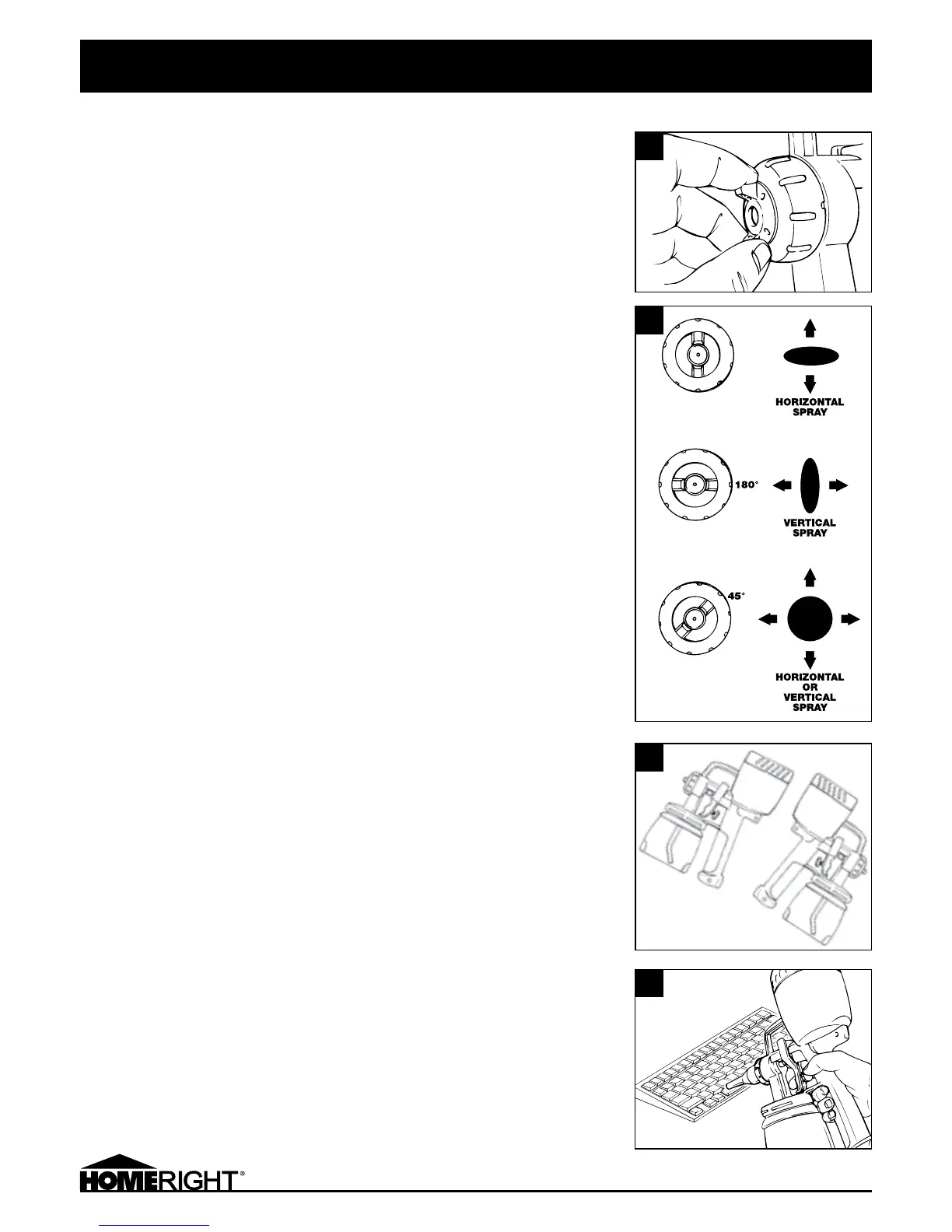 HORIZONTAL SPRAY

180°

VERTICAL SPRAY

45°

HORIZONTAL OR VERTICAL SPRAY

HOMERIGHT®