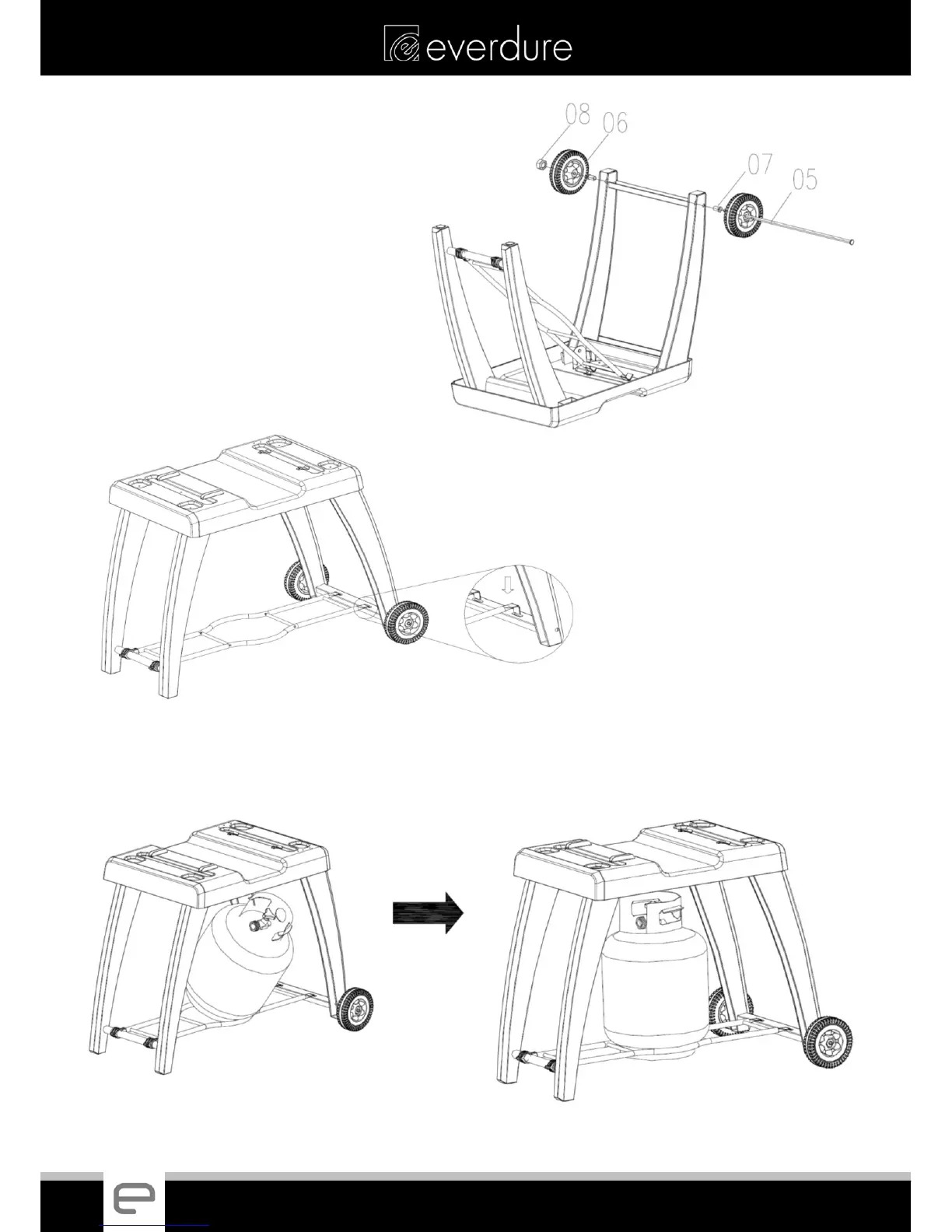 everdure

08 06 07 05