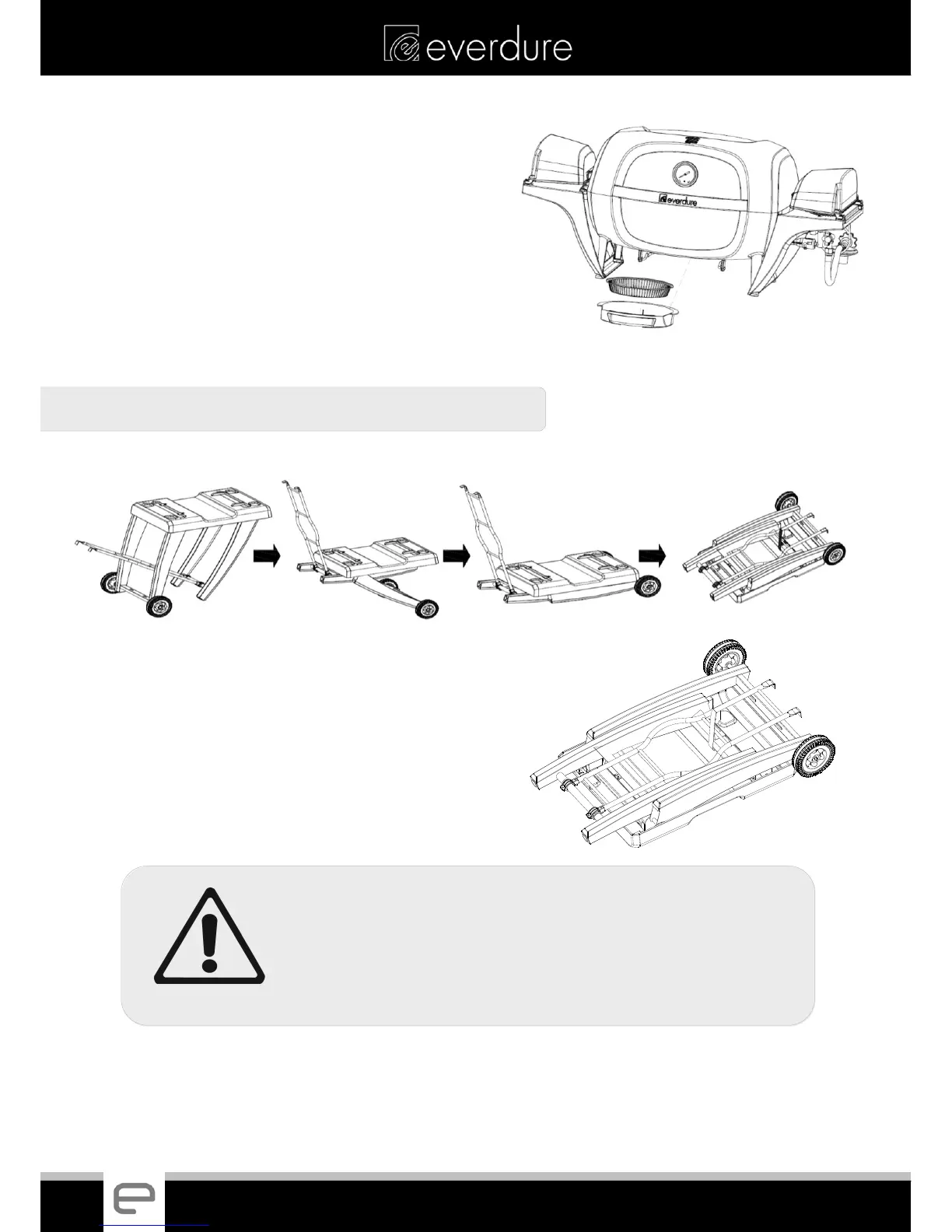 everdure

everdure