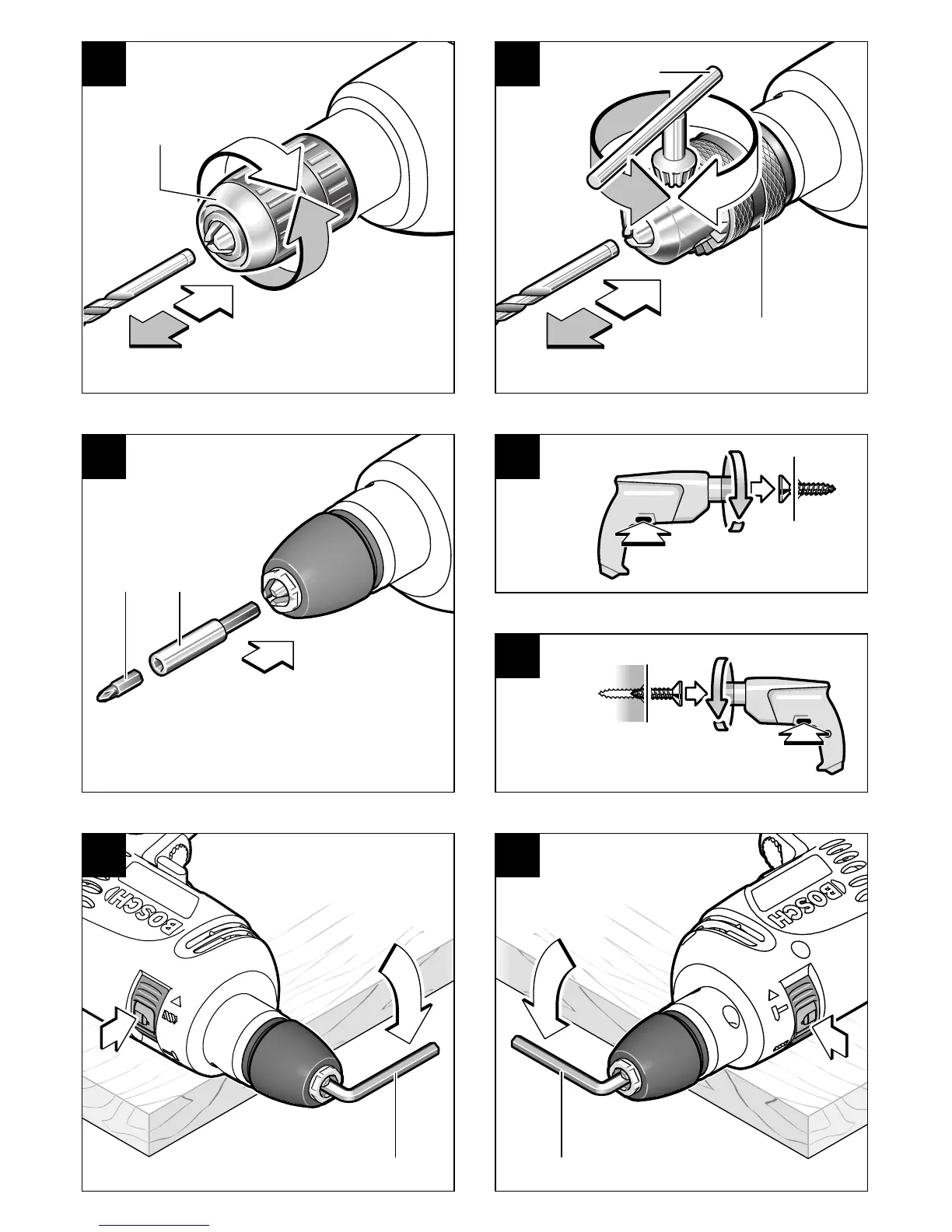 BOSCH

BOSCH