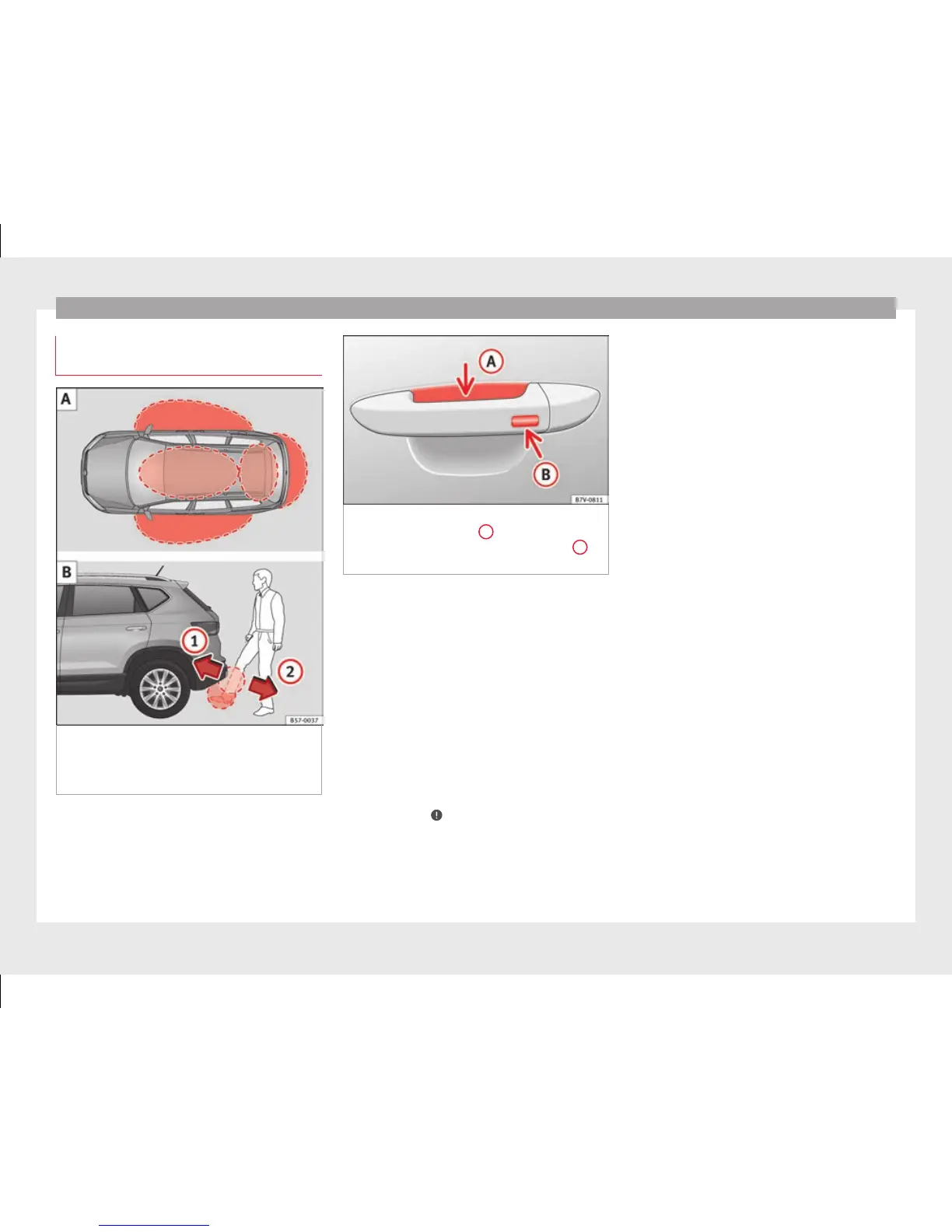 A

B

1

2

B57-0037

A

B

B7V-0811