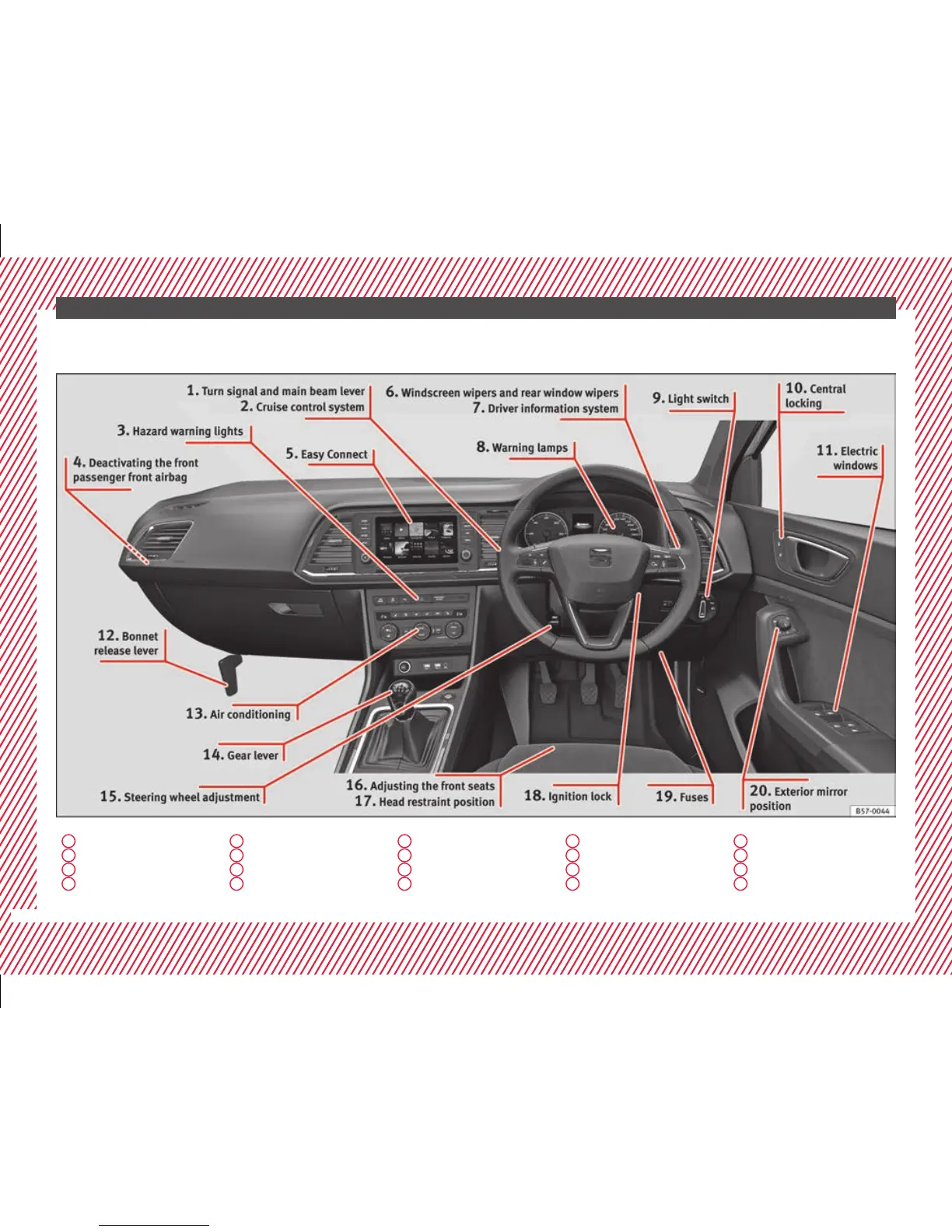 1. Turn signal and main beam lever
2. Cruise control system
3. Hazard warning lights
4. Deactivating the front passenger front airbag
5. Easy Connect
6. Windscreen wipers and rear window wipers
7. Driver information system
8. Warning lamps
9. Light switch
10. Central locking
11. Electric windows
12. Bonnet release lever
13. Air conditioning
14. Gear lever
15. Steering wheel adjustment
16. Adjusting the front seats
17. Head restraint position
18. Ignition lock
19. Fuses
20. Exterior mirror position

B57-0044