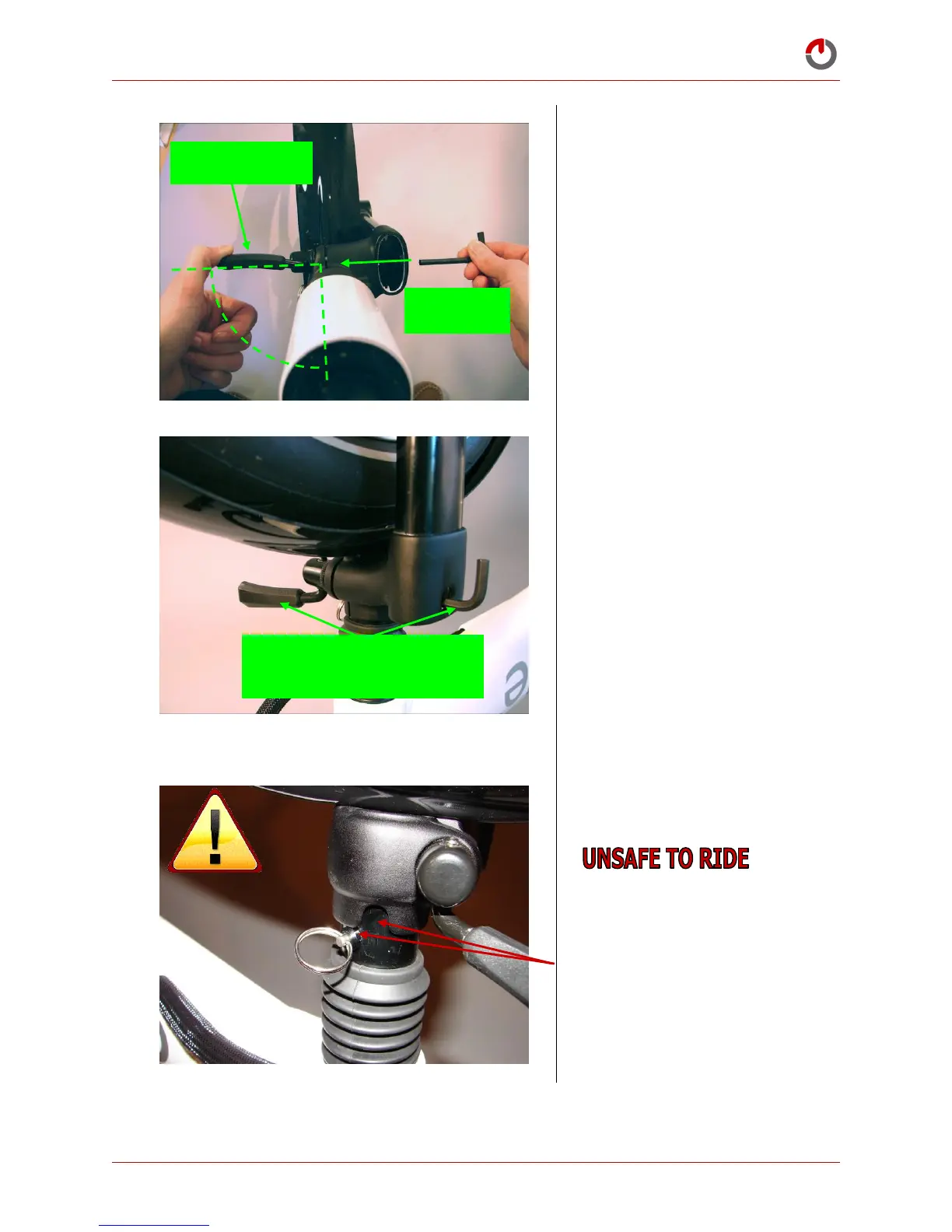 UNSAFE TO RIDE