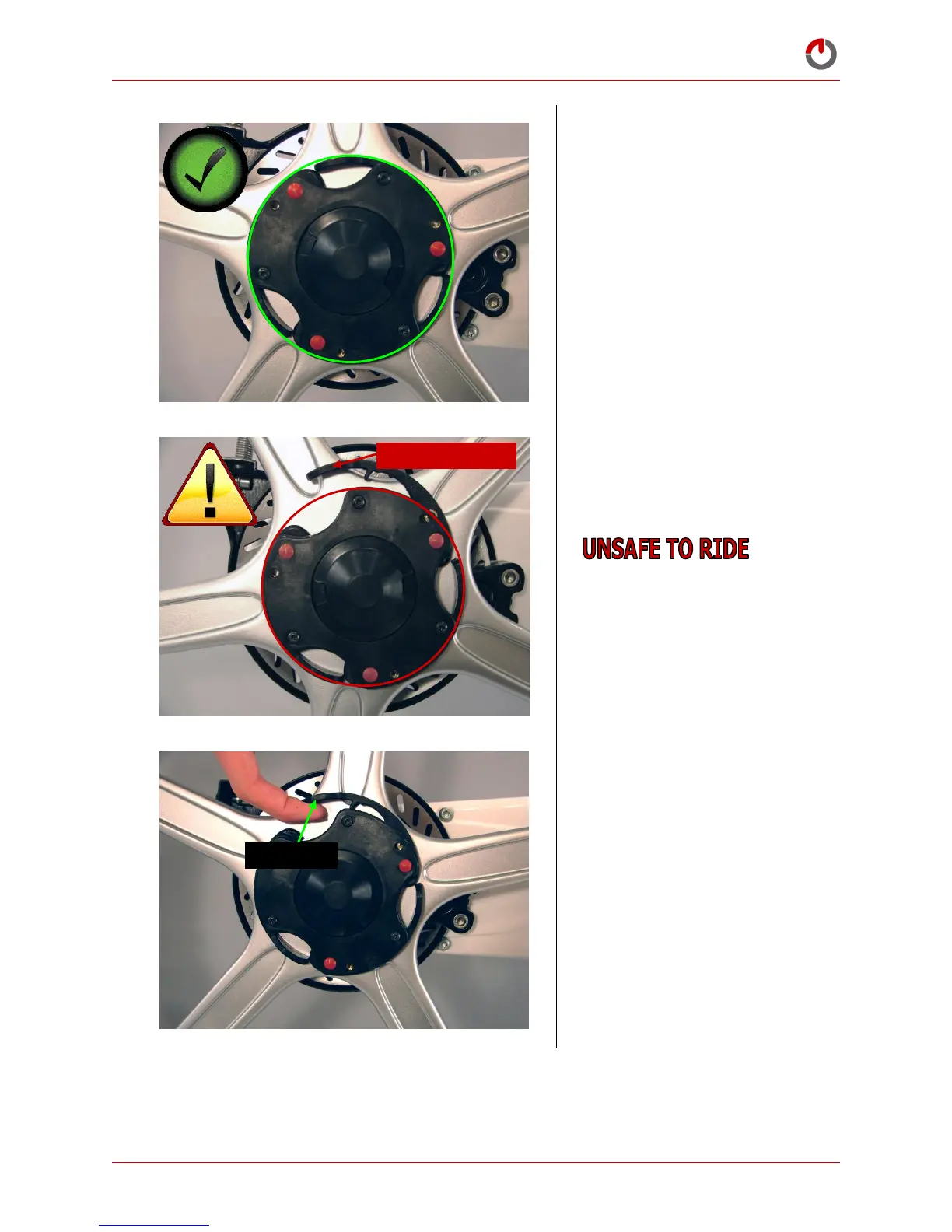 UNSAFE TO RIDE