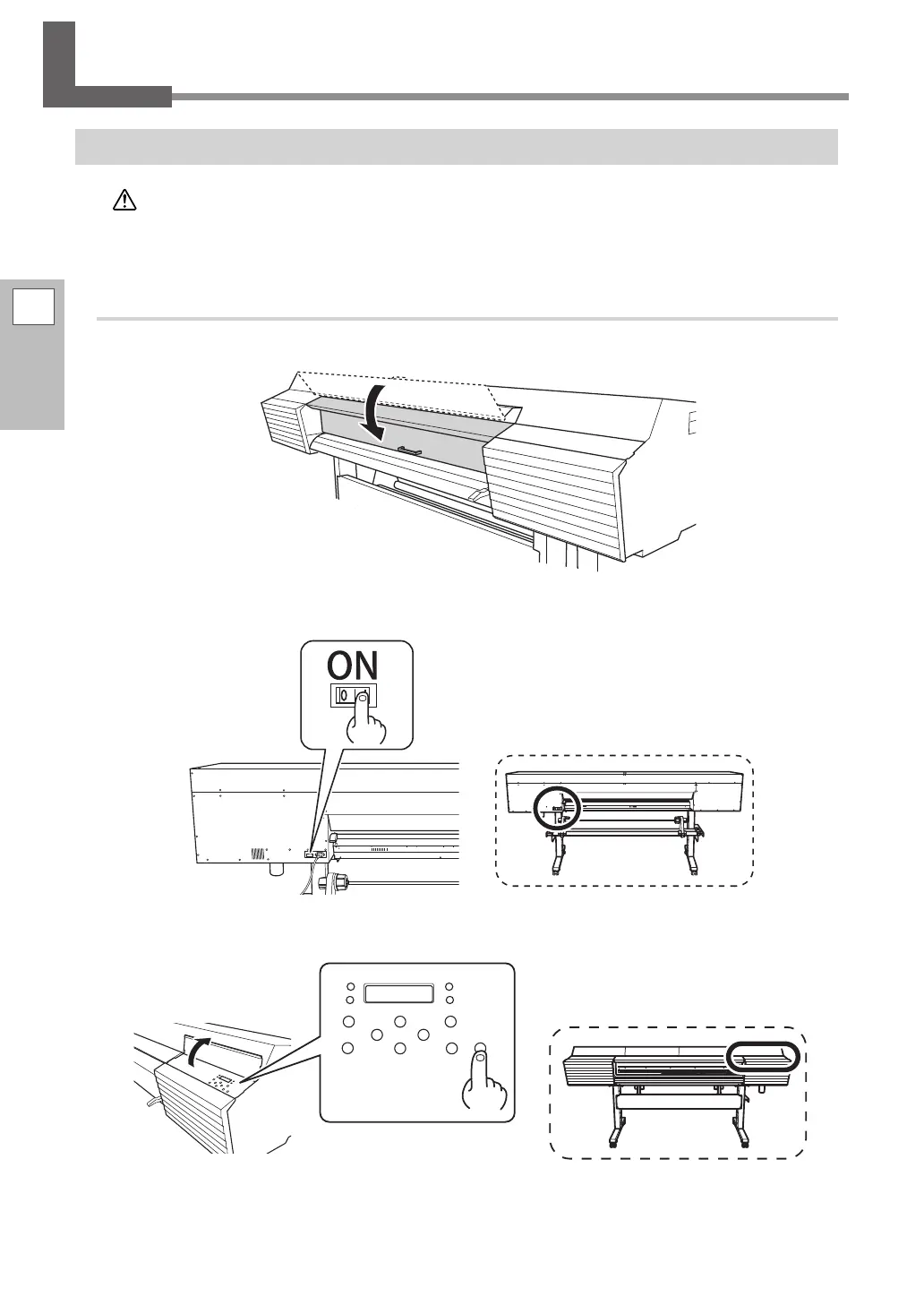 ON