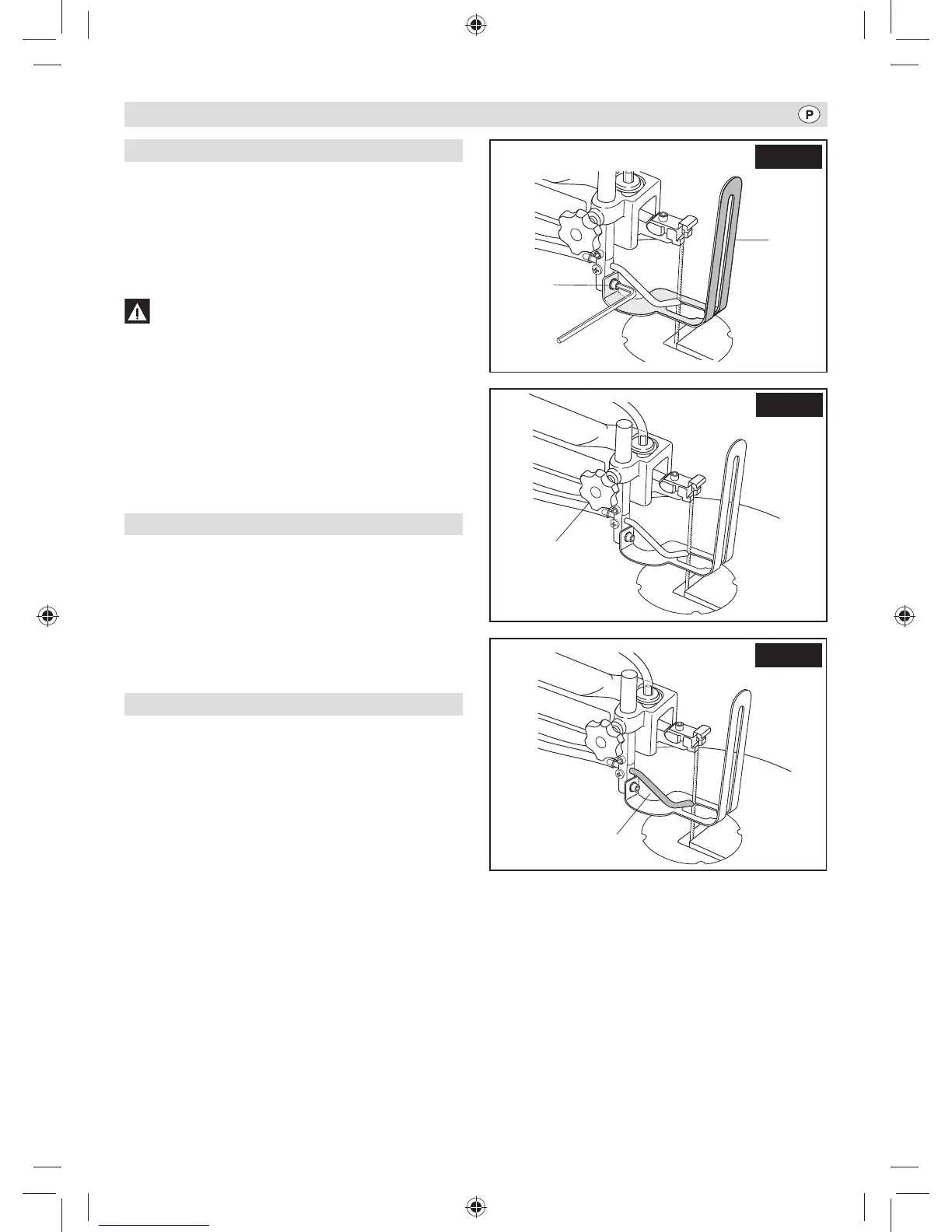 P