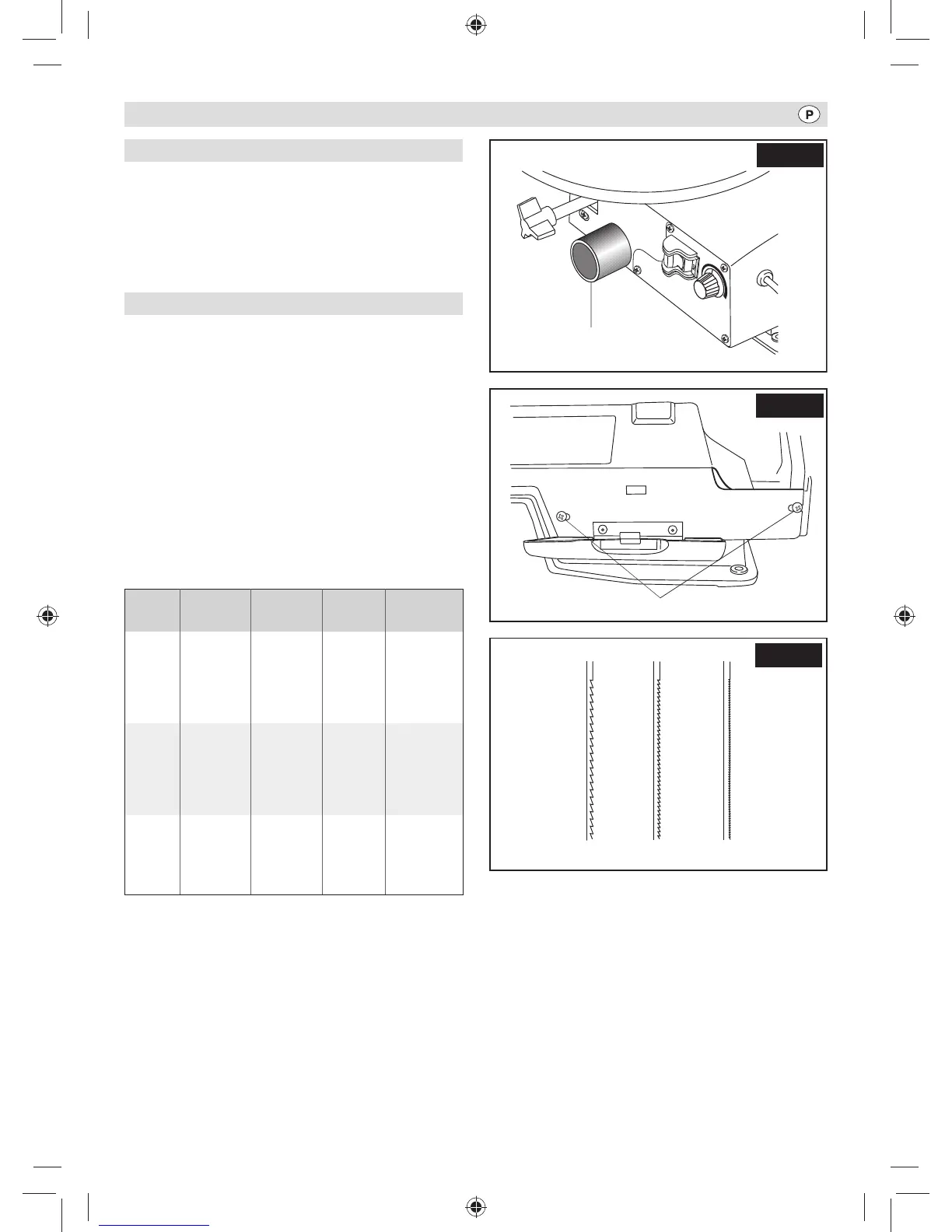 P