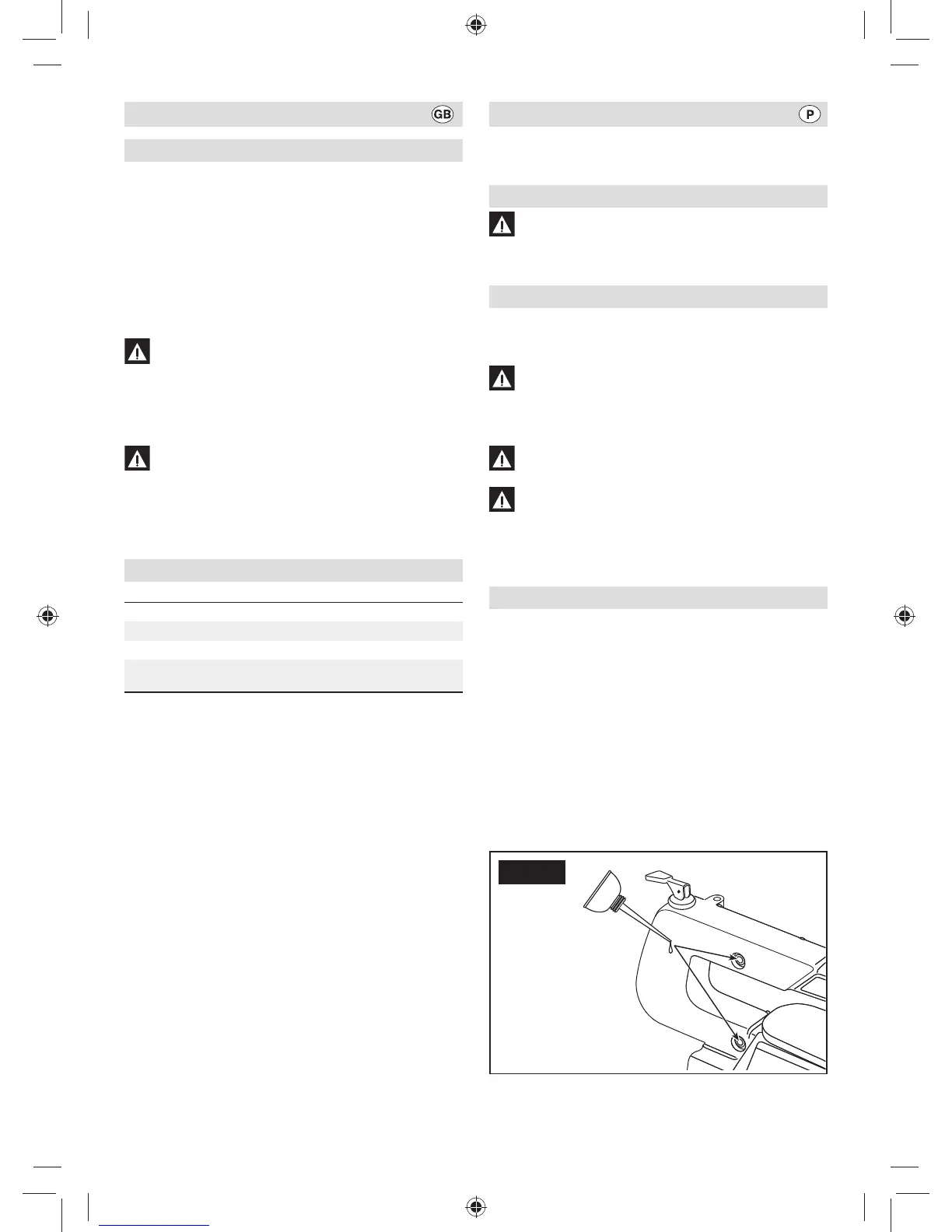 GB

P