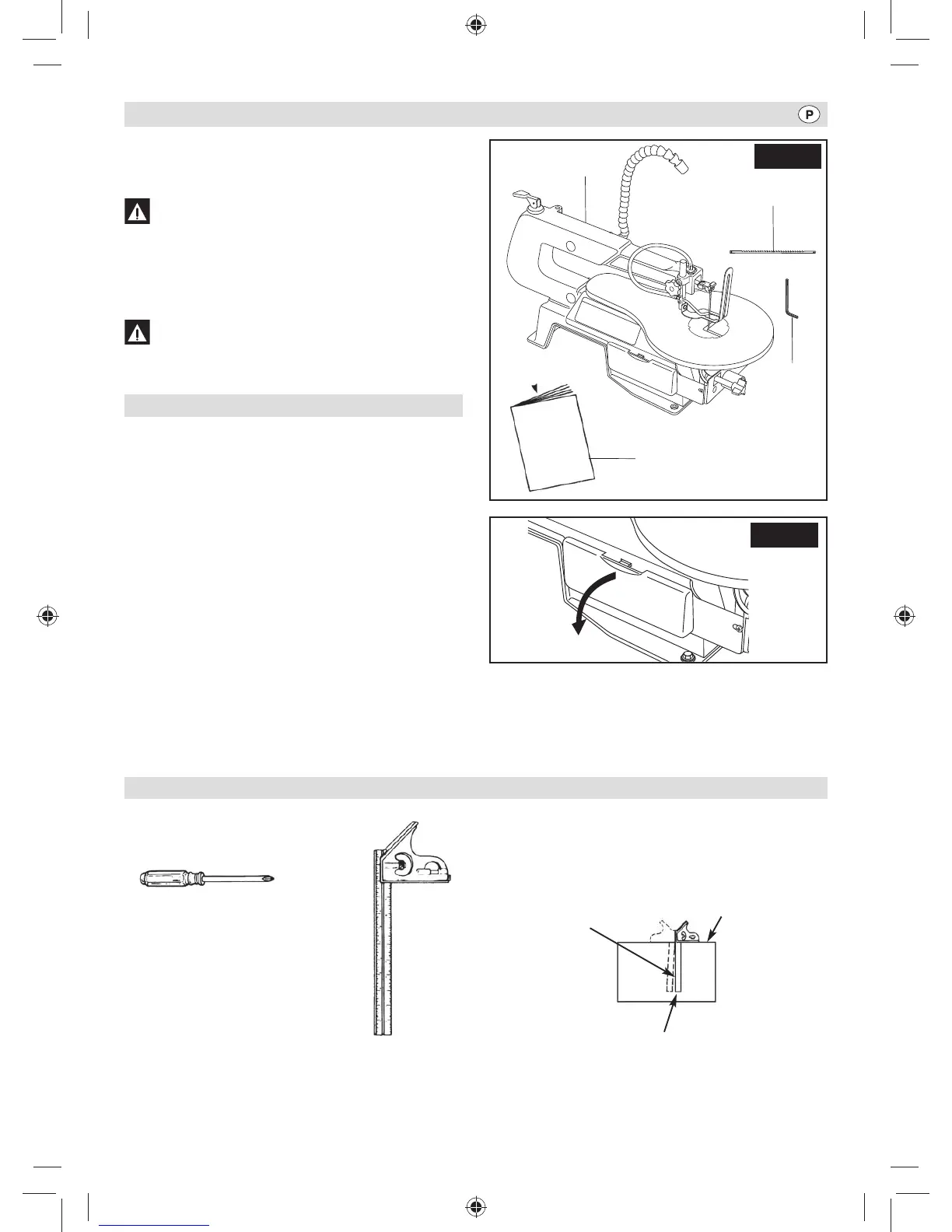 P