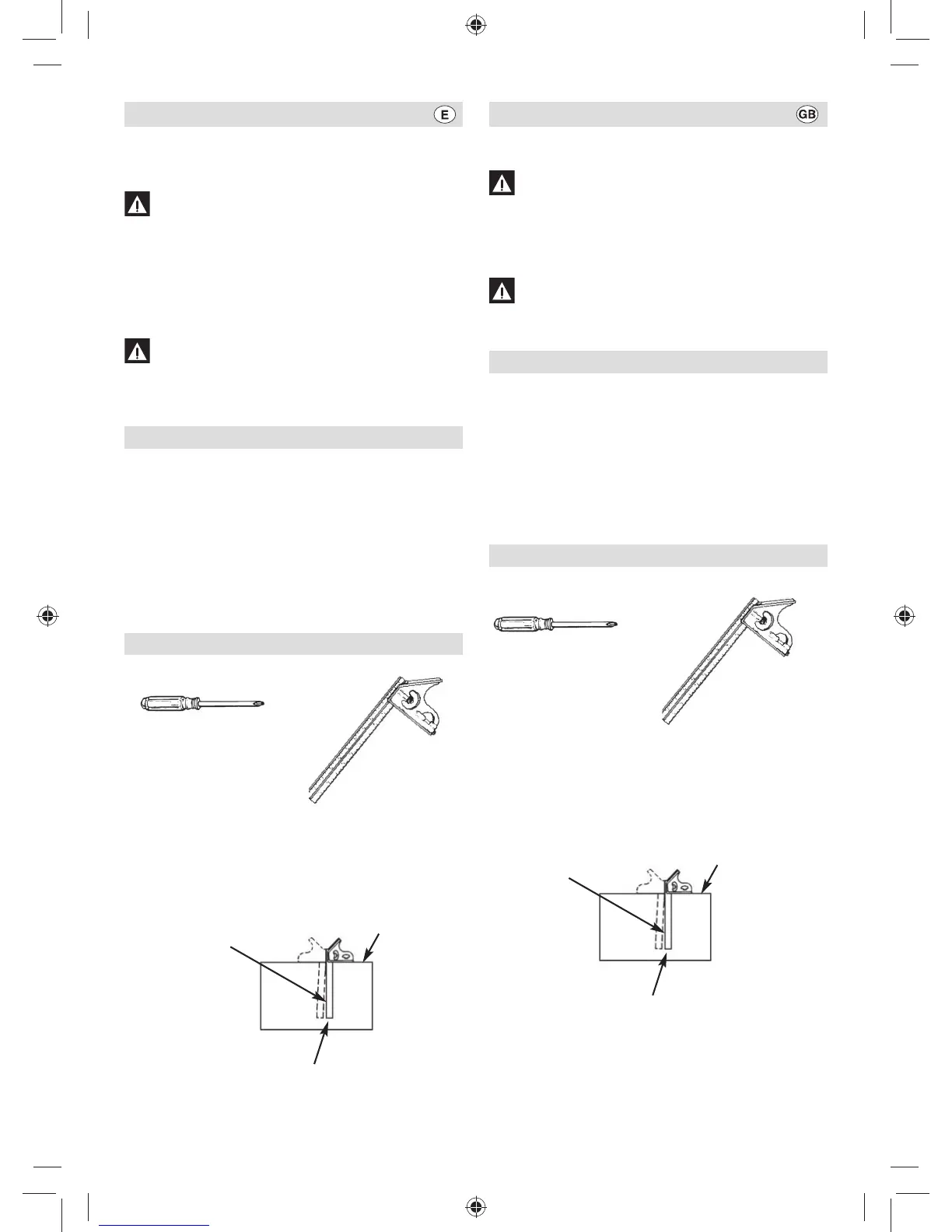 E

GB