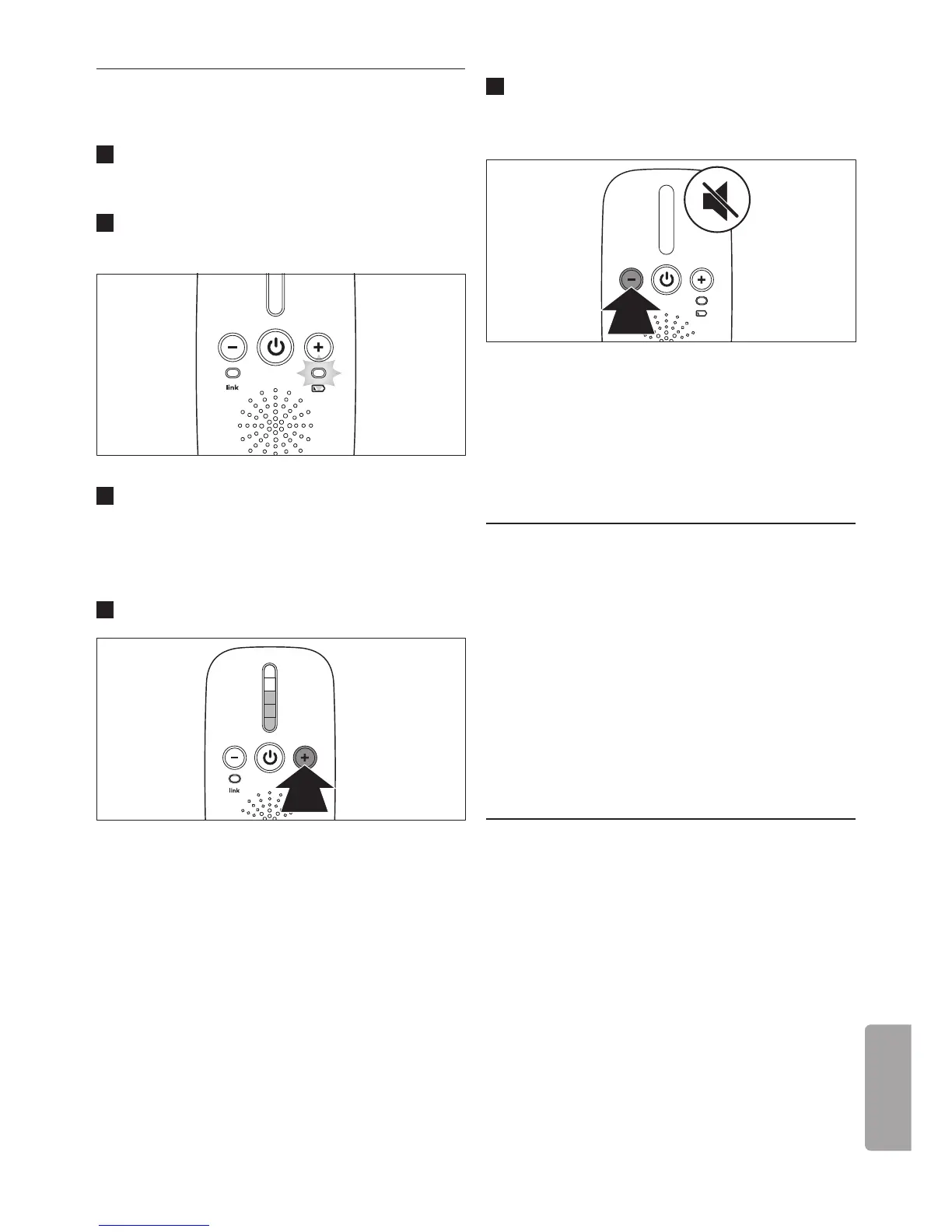 link

link