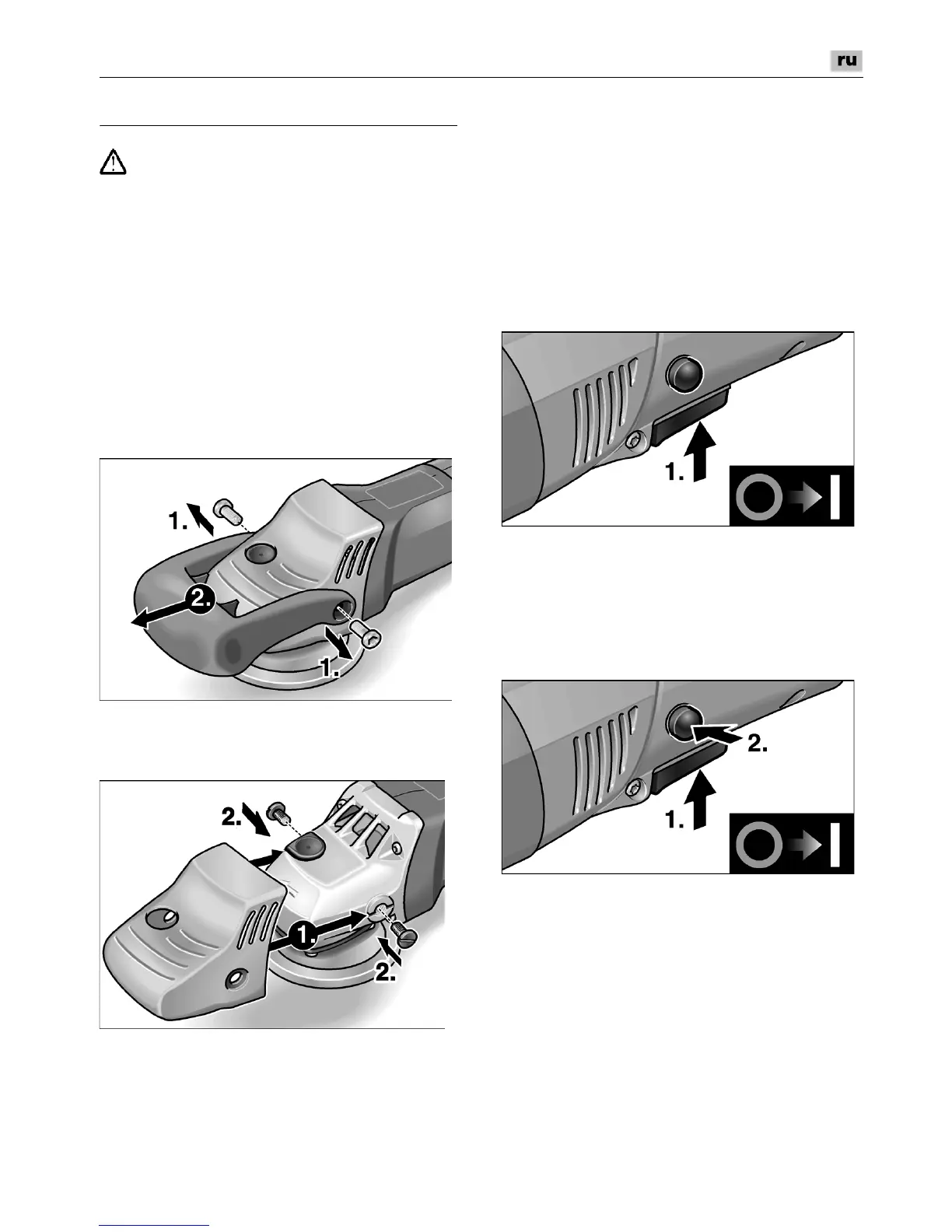 ru

1.

2.

1.

2.

1.

2.

1.

2.

1.