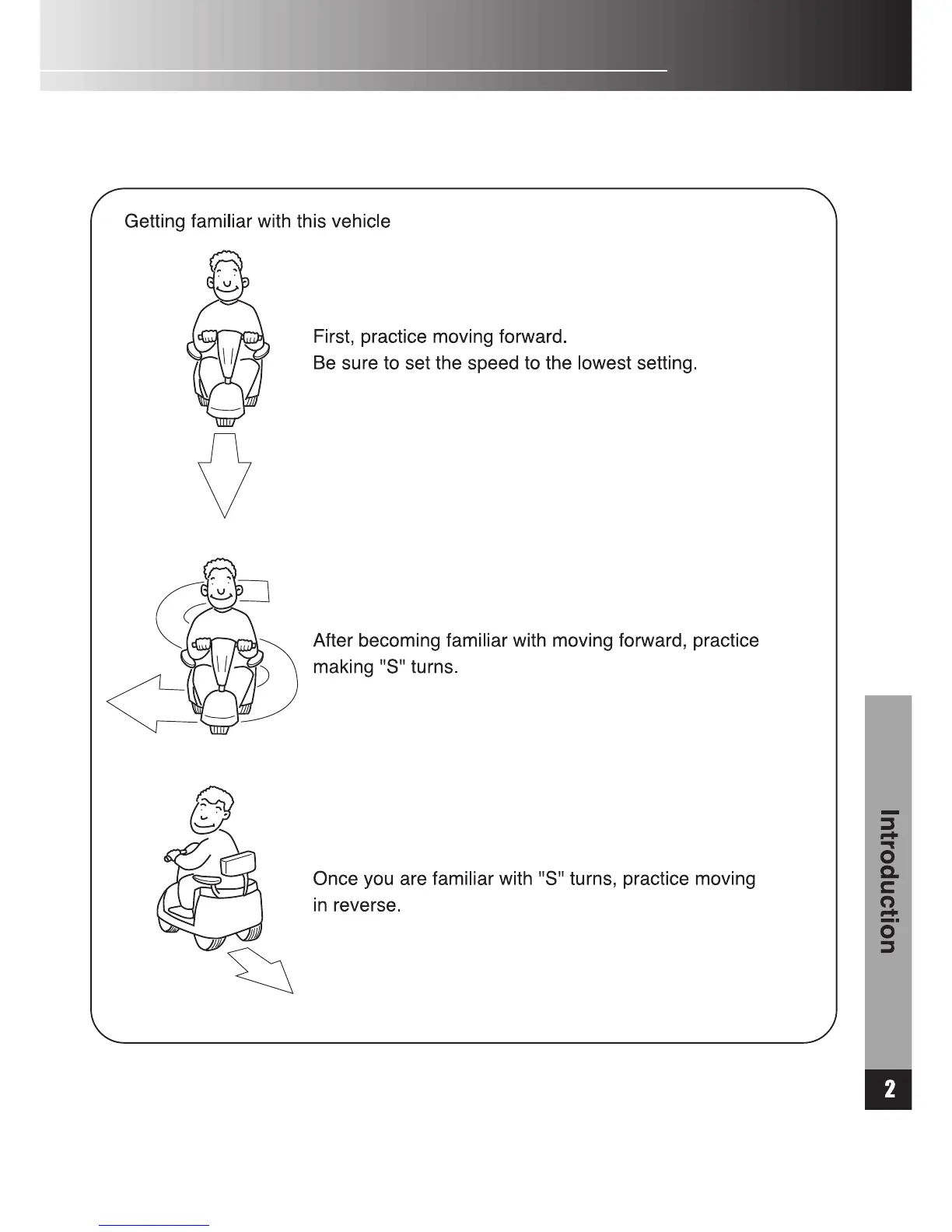 Getting familiar with this vehicle

First, practice moving forward.
Be sure to set the speed to the lowest setting.

After becoming familiar with moving forward, practice making "S" turns.

Once you are familiar with "S" turns, practice moving in reverse.

Introduction

2