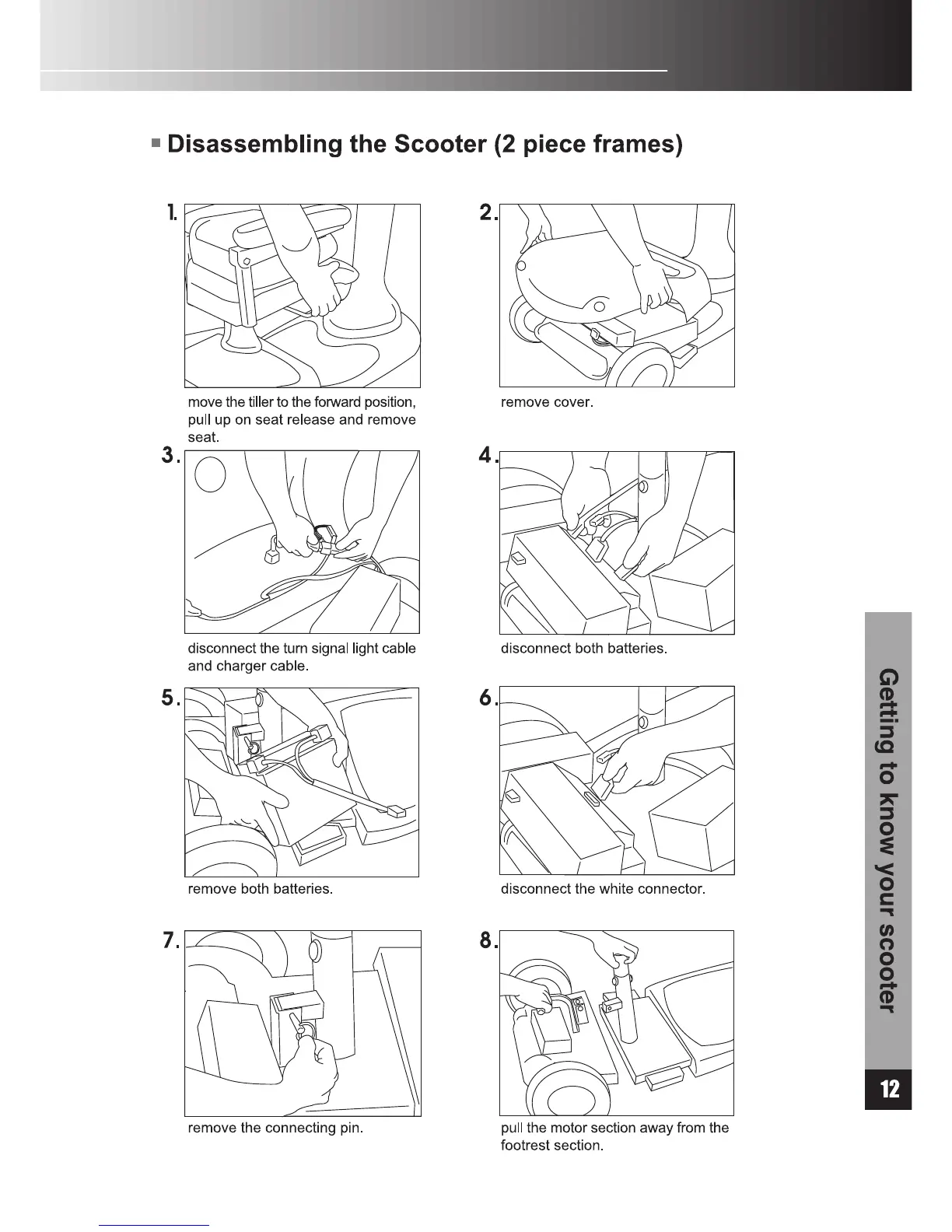 Disassembling the Scooter (2 piece frames)

1.

move the tiller to the forward position, pull up on seat release and remove seat.

2.

remove cover.

3.

disconnect the turn signal light cable and charger cable.

4.

disconnect both batteries.

5.

remove both batteries.

6.

disconnect the white connector.

7.

remove the connecting pin.

8.

pull the motor section away from the footrest section.

Getting to know your scooter

12