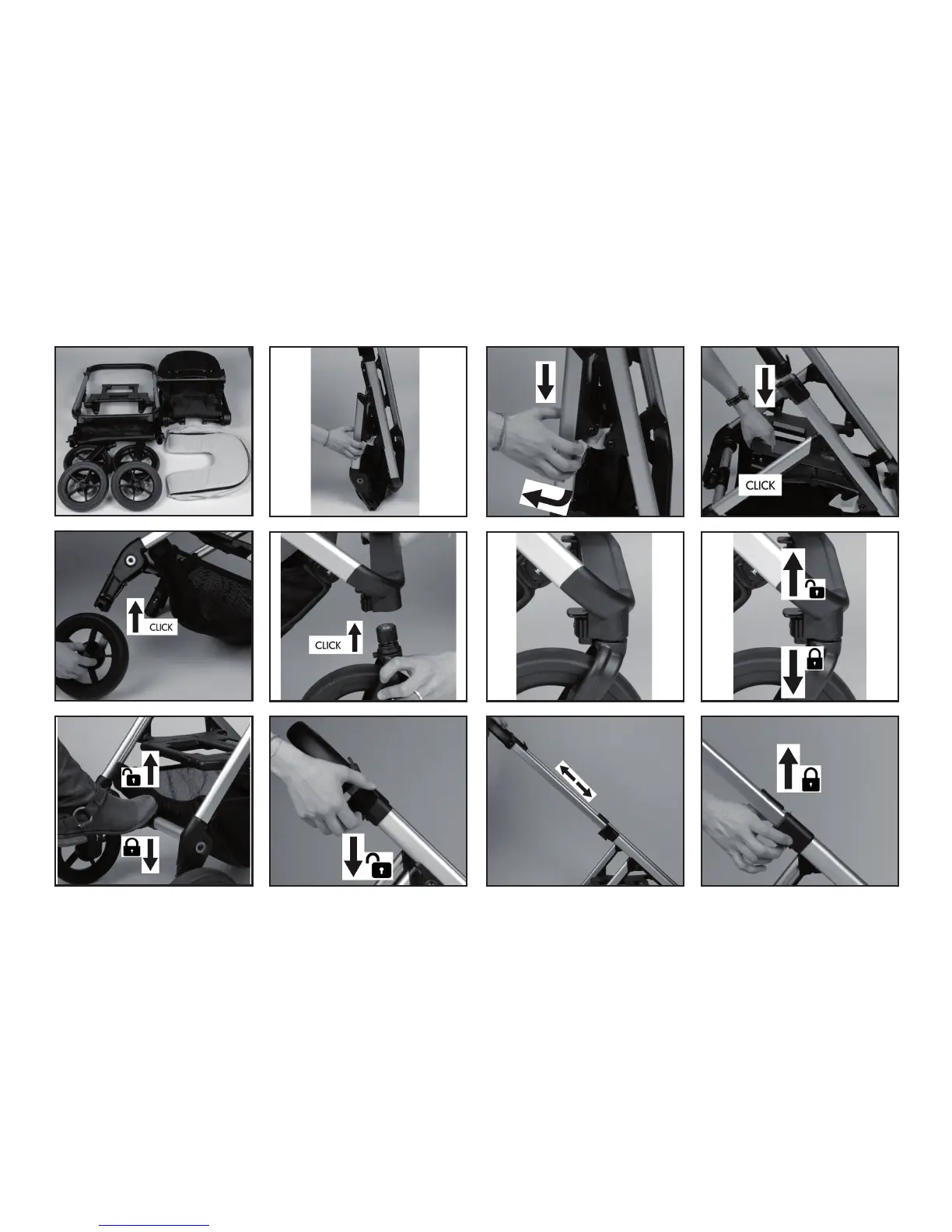 CLICK

CLICK

CLICK