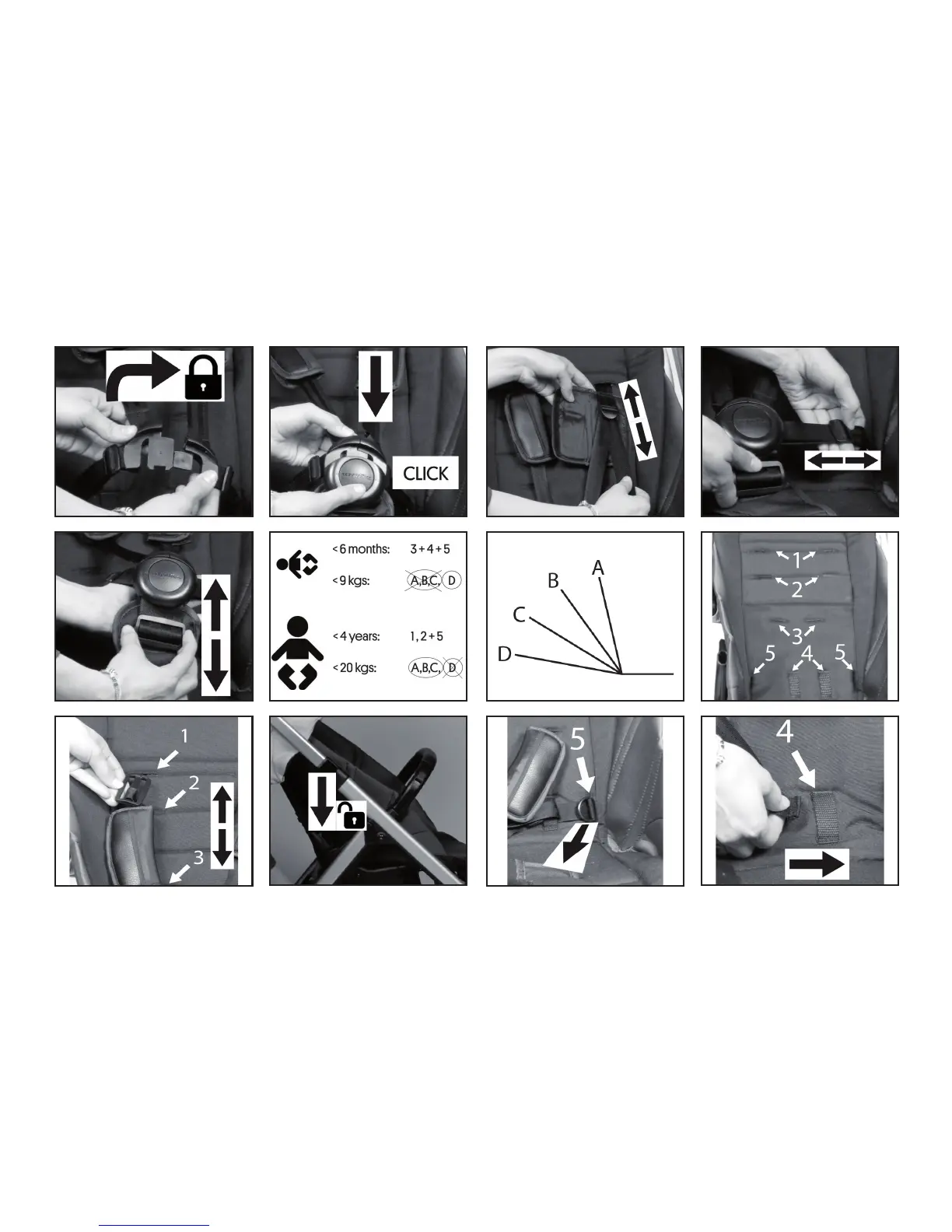 CLICK

< 6 months: 3 + 4 + 5

< 9 kgs: A,B,C, D

< 4 years: 1, 2 + 5

< 20 kgs: A,B,C, D

A
B
C
D

1
2
3
5
4
5

1
2
3

5

4