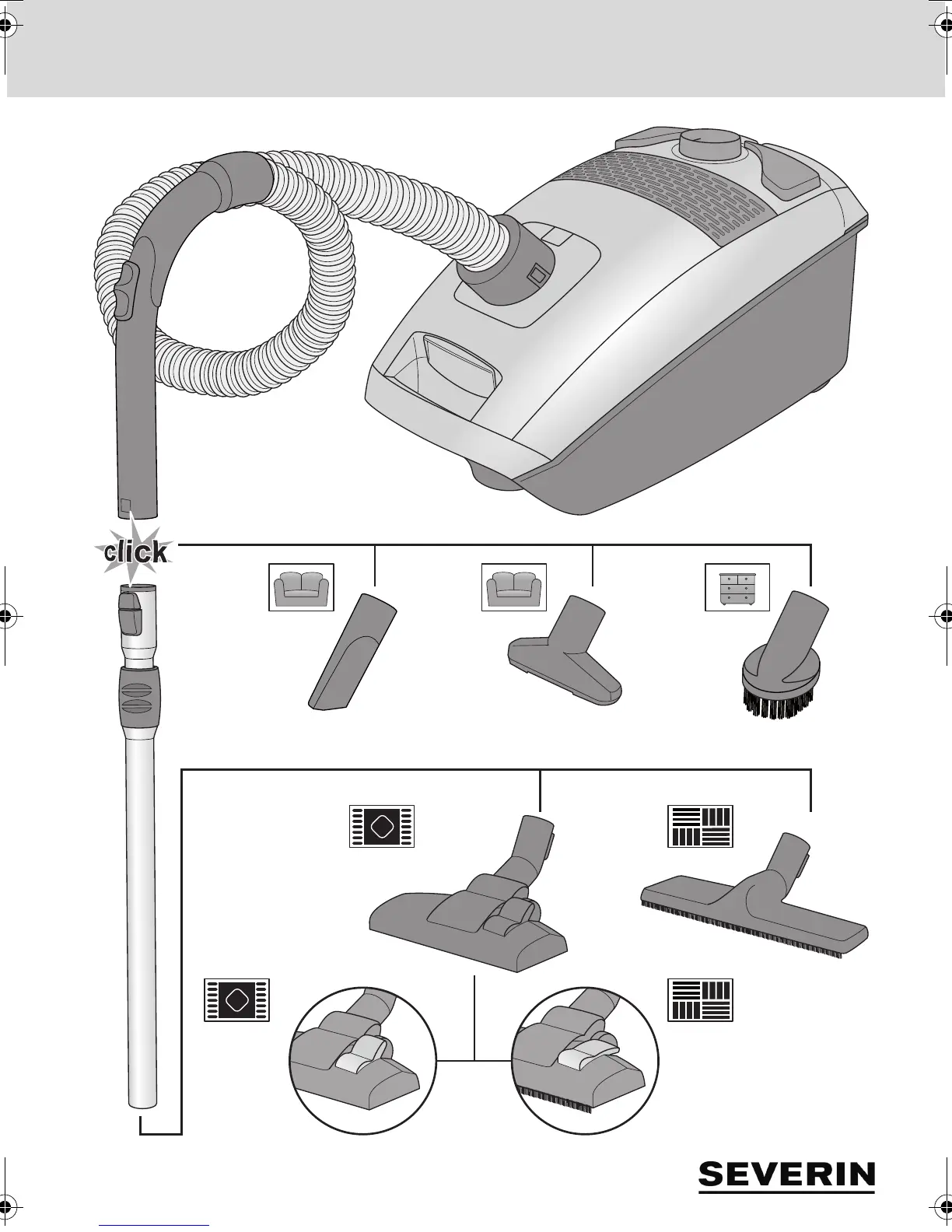 click

SEVERIN