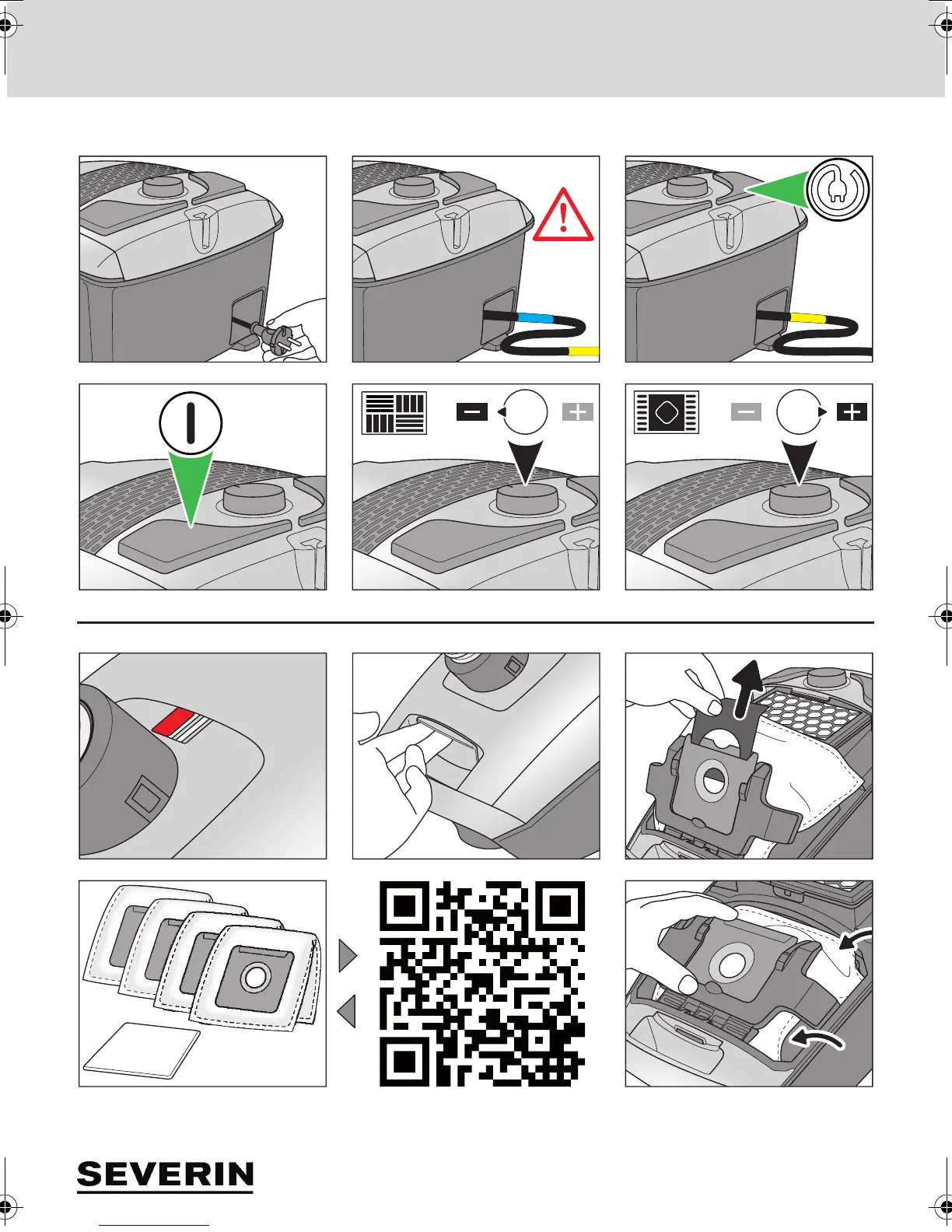 SEVERIN