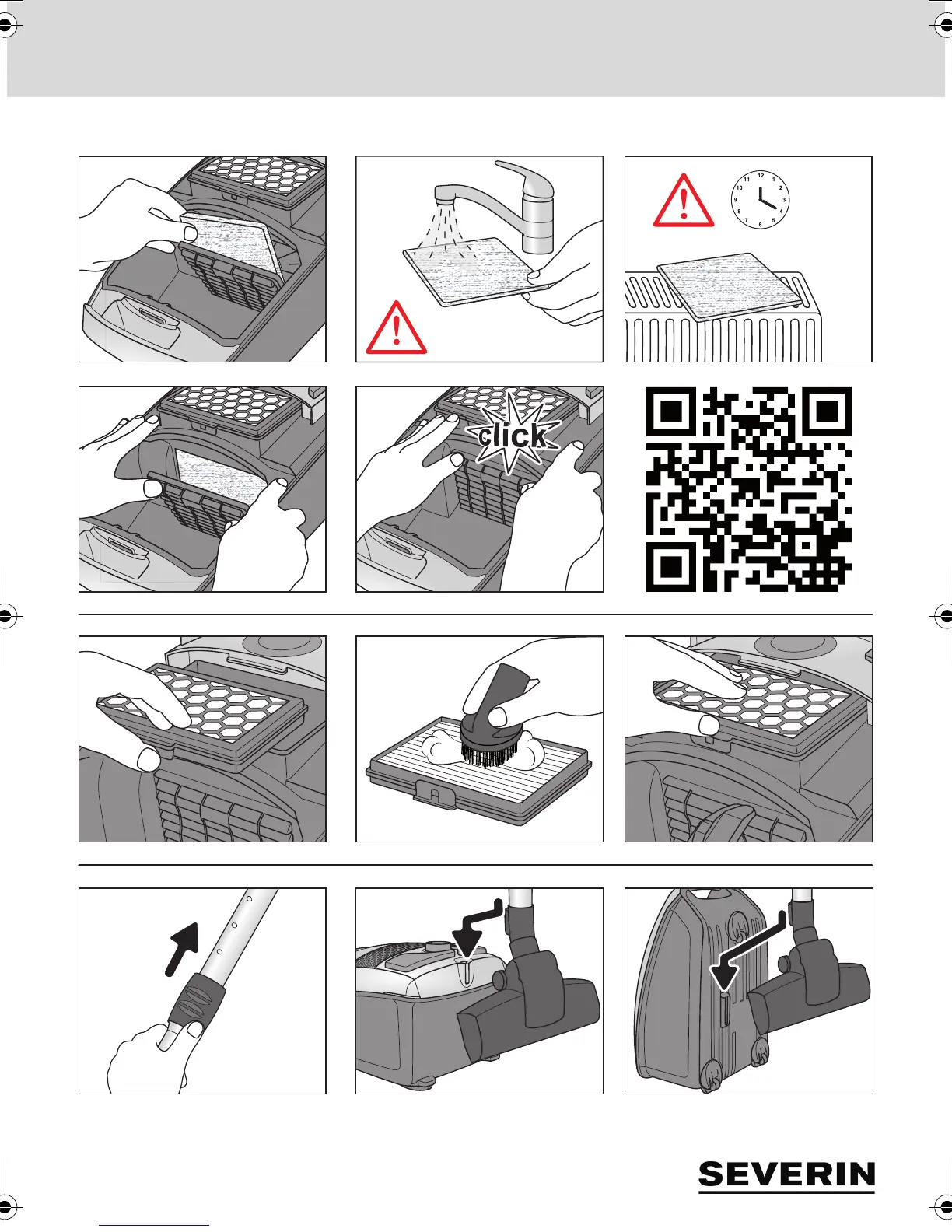 12
1
2
3
4
5
6
7
8
9
10
11

click

SEVERIN