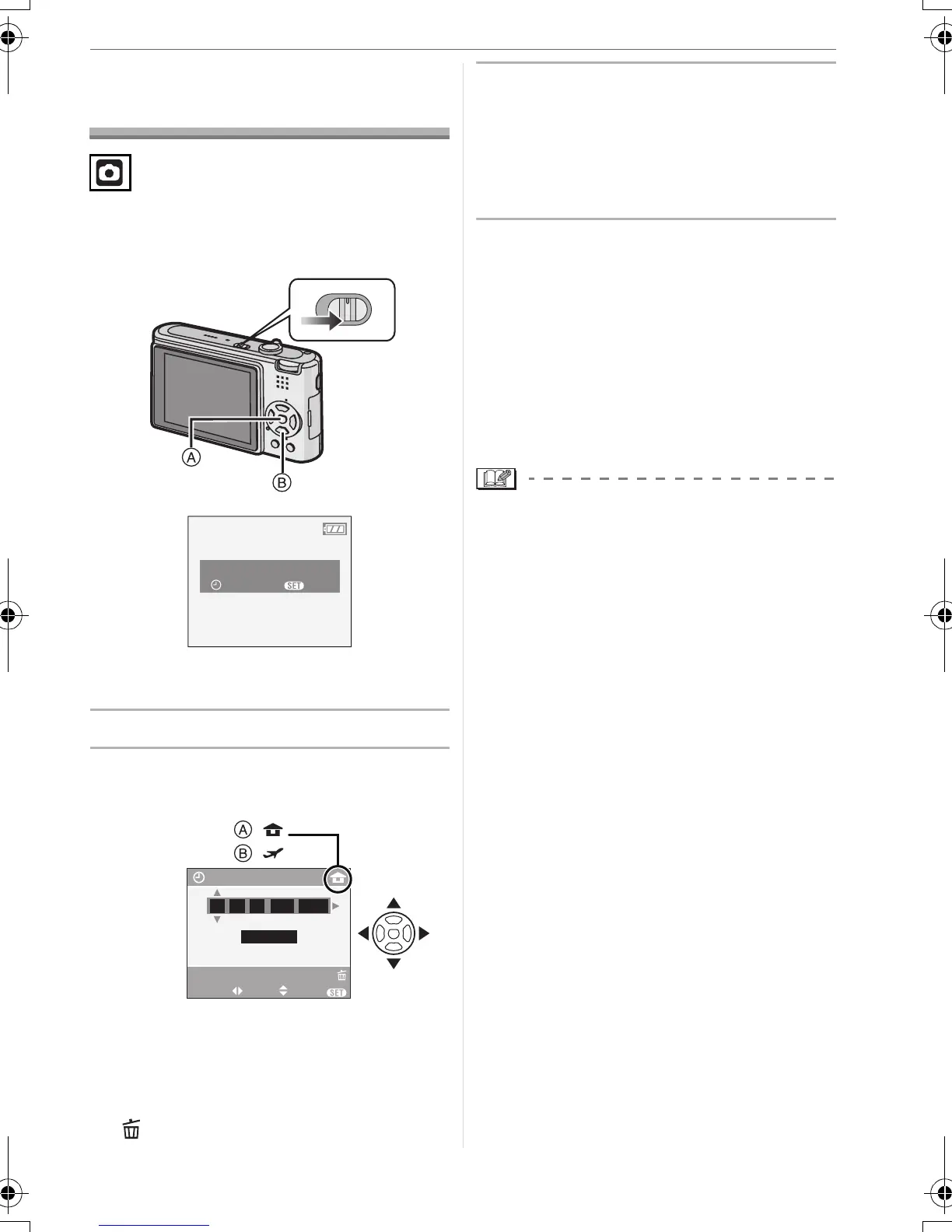 A
B
SET
A
B
SET