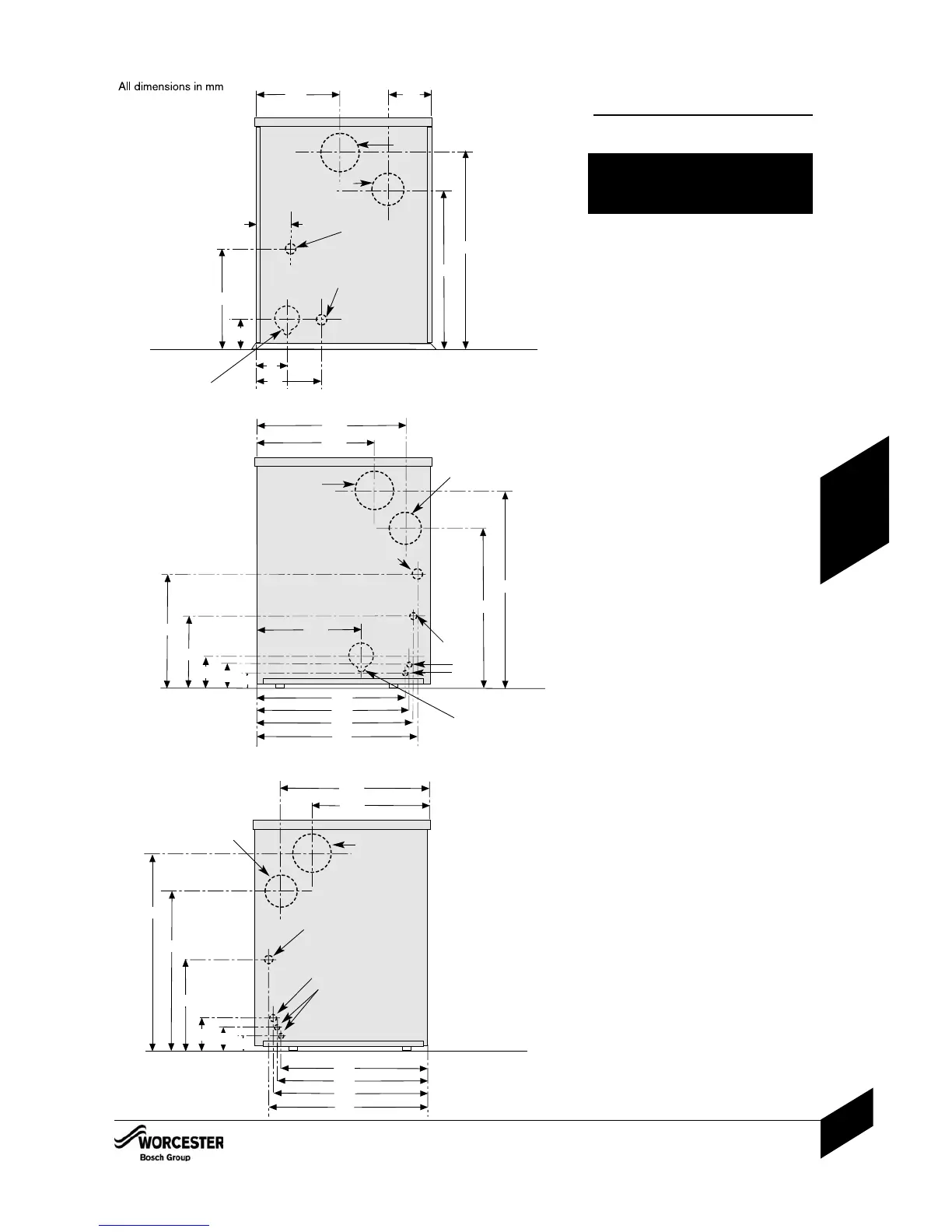 All dimensions in mm

WORCESTER
Bosch Group