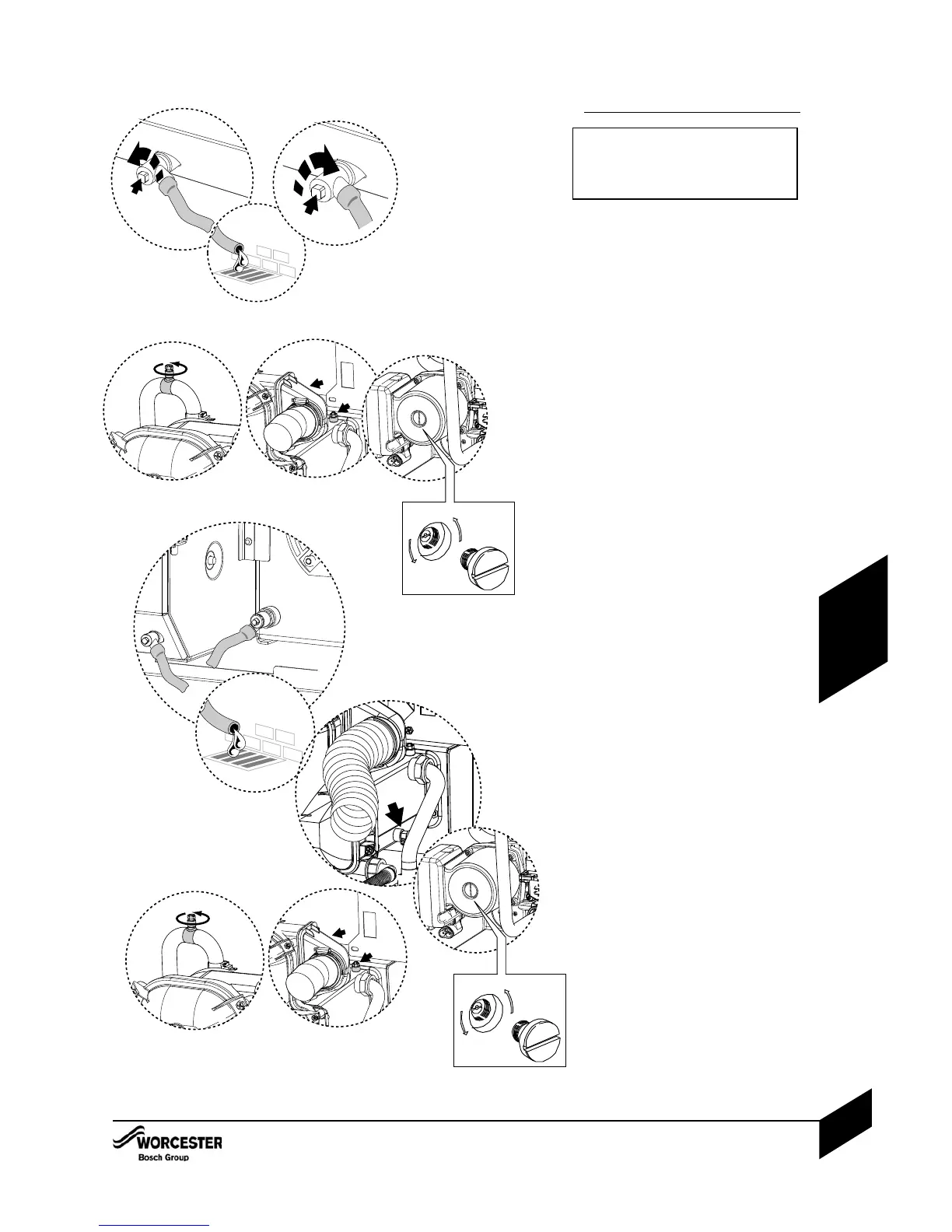 WORCESTER
Bosch Group