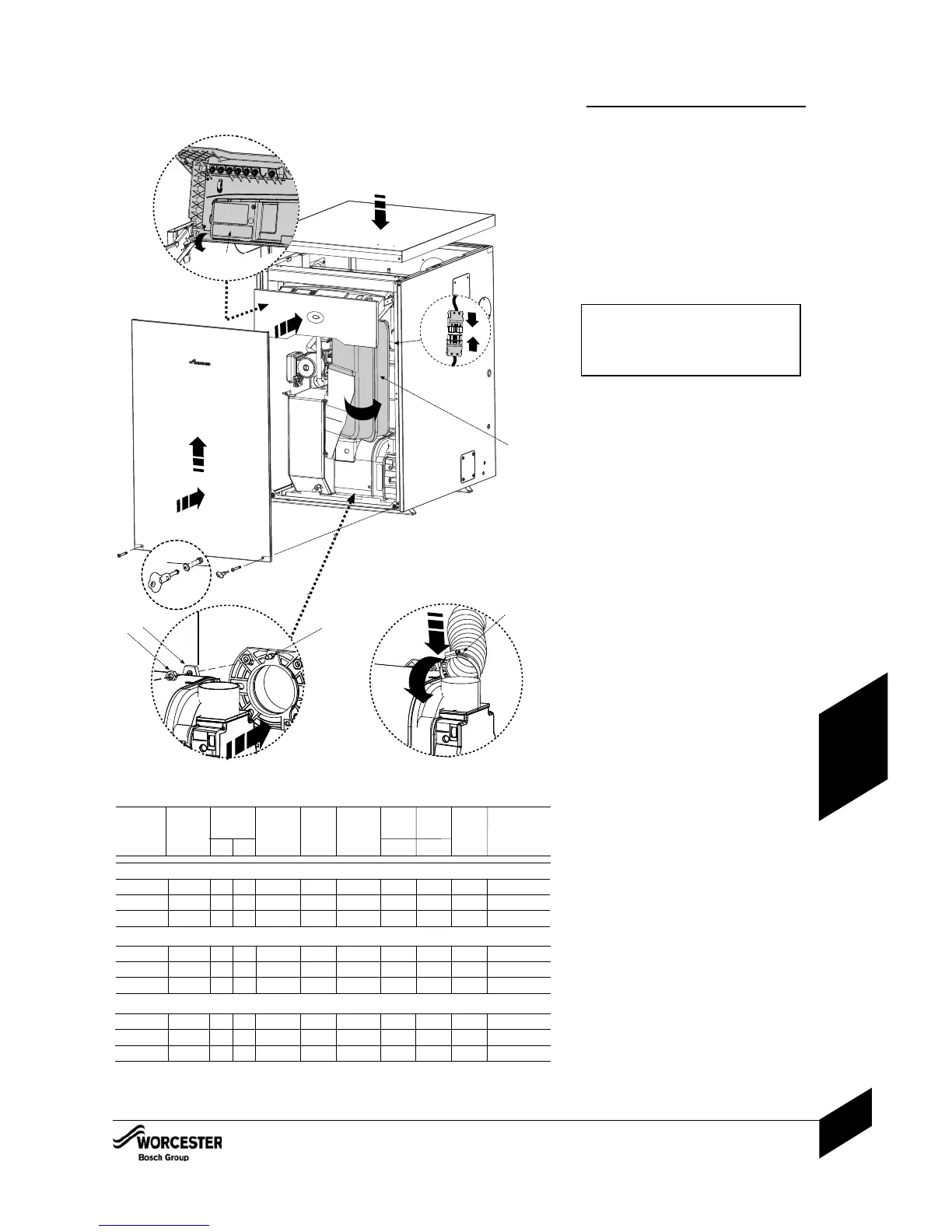 WORCESTER
Bosch Group