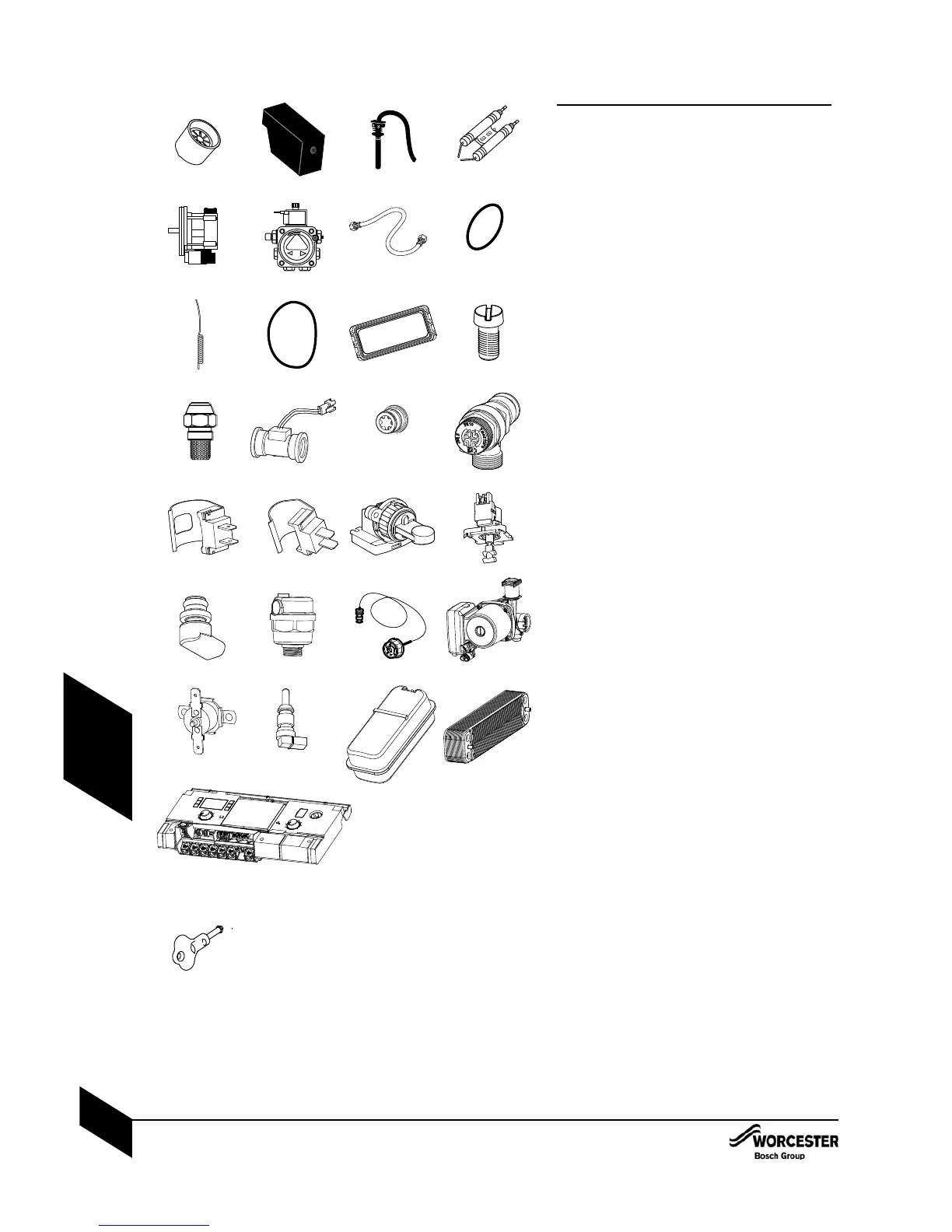 WORCESTER
Bosch Group