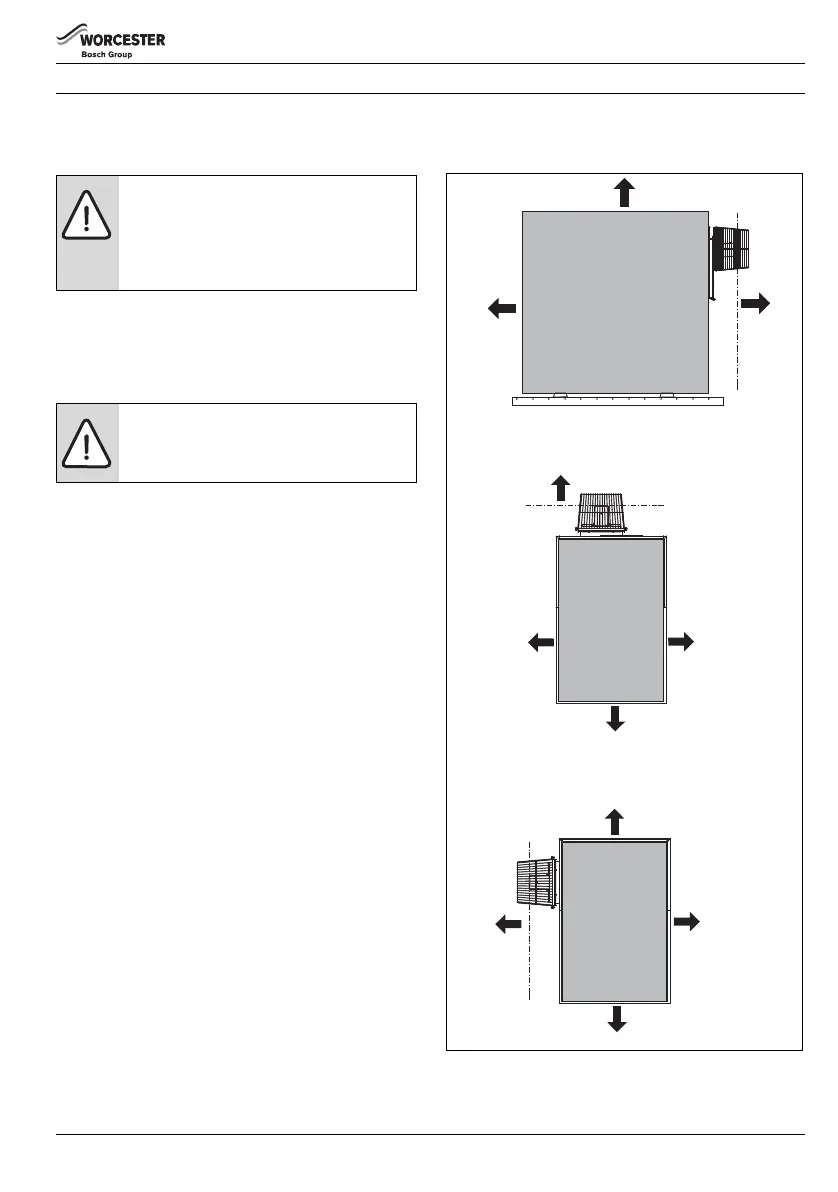 WORCESTER
Bosch Group