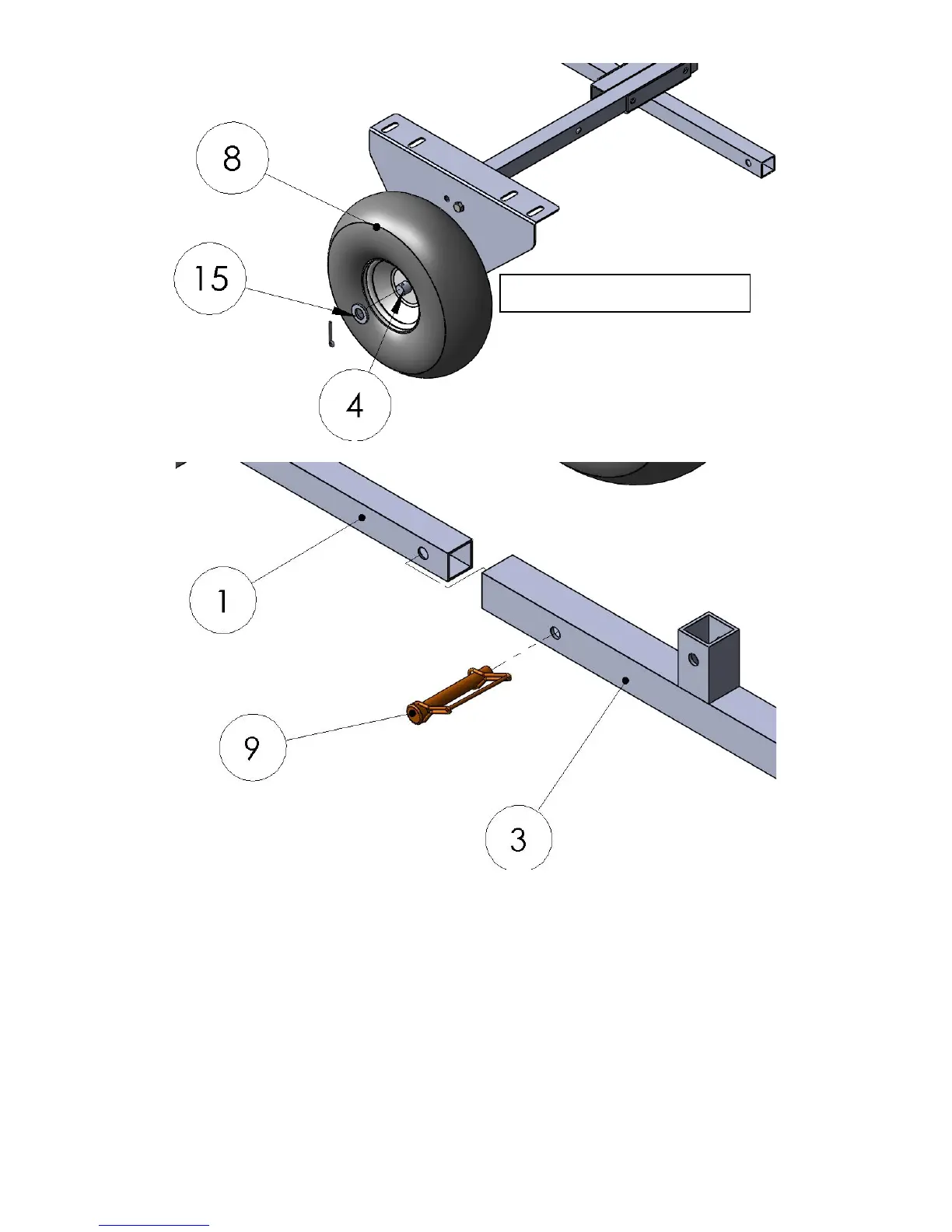 8

15

4

1

9

3