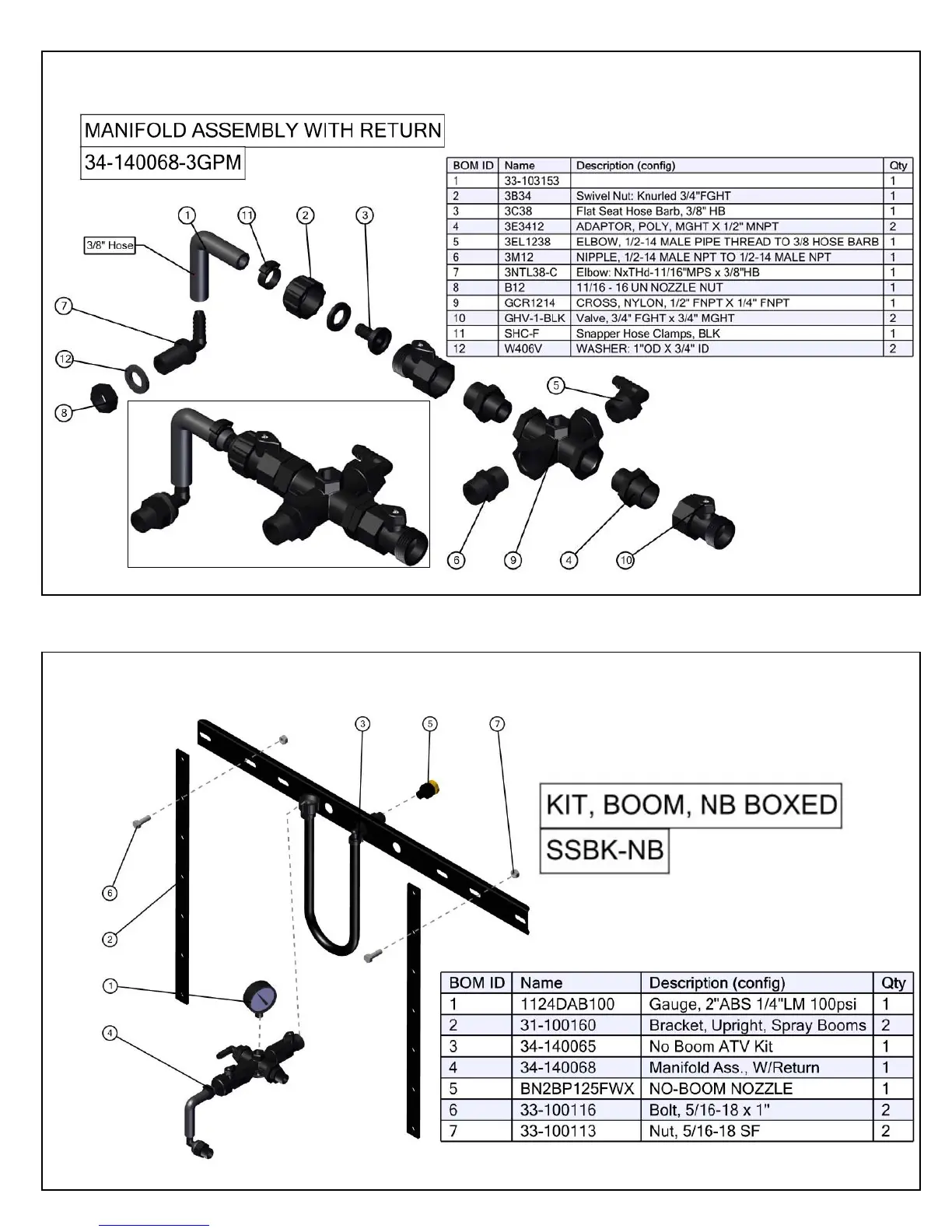 MANIFOLD ASSEMBLY WITH RETURN

34-140068-3GPM

| BOM ID | Name | Description (config) | Qty |
|---|---|---|---|
| 1 | 33-103153 | | 1 |
| 2 | 3B34 | Swivel Nut: Knurled 3/4"FGHT | 1 |
| 3 | 3C38 | Flat Seat Hose Barb, 3/8" HB | 1 |
| 4 | 3E3412 | ADAPTOR, POLY, MGHT X 1/2" MNPT | 2 |
| 5 | 3EL1238 | ELBOW, 1/2-14 MALE PIPE THREAD TO 3/8 HOSE BARB | 1 |
| 6 | 3M12 | NIPPLE, 1/2-14 MALE NPT TO 1/2-14 MALE NPT | 1 |
| 7 | 3NTL38-C | Elbow: NxTHd-11/16"MPS x 3/8"HB | 1 |
| 8 | B12 | 11/16 - 16 UN NOZZLE NUT | 1 |
| 9 | GCR1214 | CROSS, NYLON, 1/2" FNPT X 1/4" FNPT | 1 |
| 10 | GHV-1-BLK | Valve, 3/4" FGHT x 3/4" MGHT | 2 |
| 11 | SHC-F | Snapper Hose Clamps, BLK | 1 |
| 12 | W406V | WASHER: 1"OD X 3/4" ID | 2 |

1
11
2
3
3/8" Hose
7
12
8
5
6
9
4
10

3
5
7
6
2
1
4

KIT, BOOM, NB BOXED

SSBK-NB

| BOM ID | Name | Description (config) | Qty |
|---|---|---|---|
| 1 | 1124DAB100 | Gauge, 2"ABS 1/4"LM 100psi | 1 |
| 2 | 31-100160 | Bracket, Upright, Spray Booms | 2 |
| 3 | 34-140065 | No Boom ATV Kit | 1 |
| 4 | 34-140068 | Manifold Ass., W/Return | 1 |
| 5 | BN2BP125FWX | NO-BOOM NOZZLE | 1 |
| 6 | 33-100116 | Bolt, 5/16-18 x 1" | 2 |
| 7 | 33-100113 | Nut, 5/16-18 SF | 2 |