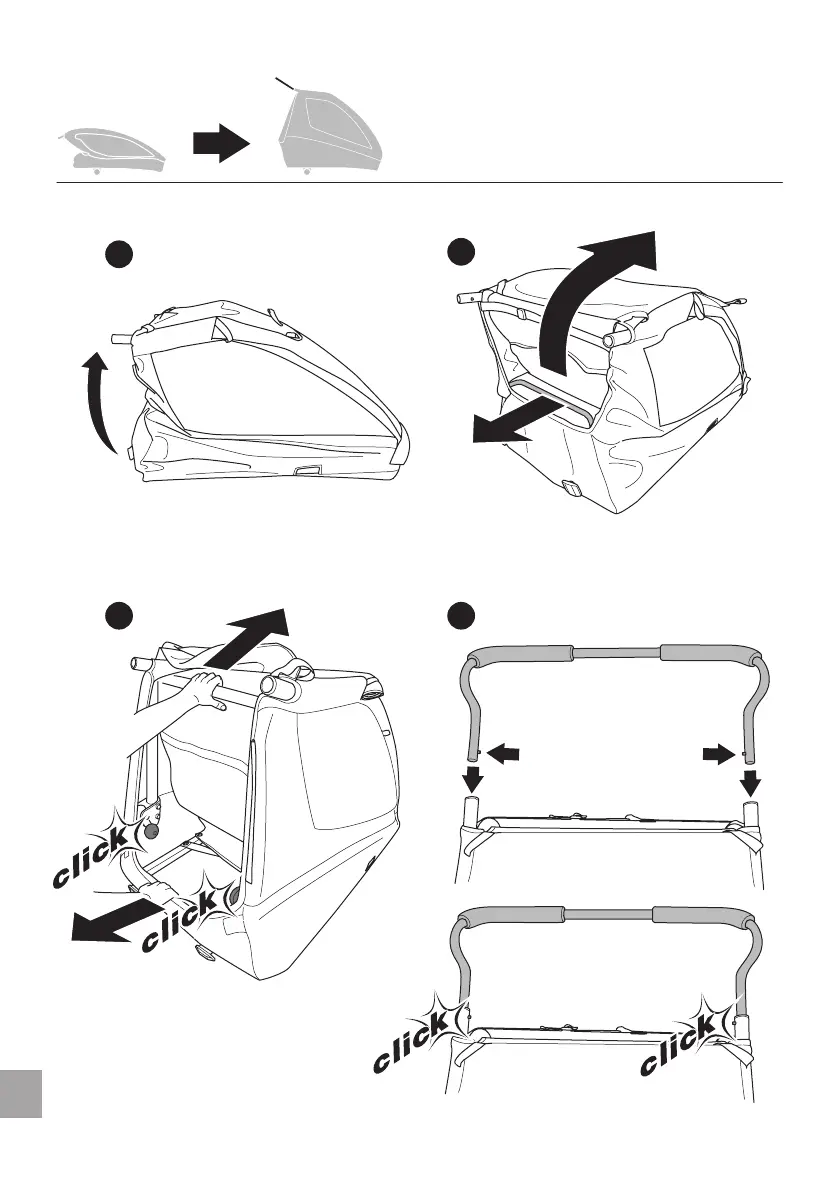 click
click
click
click