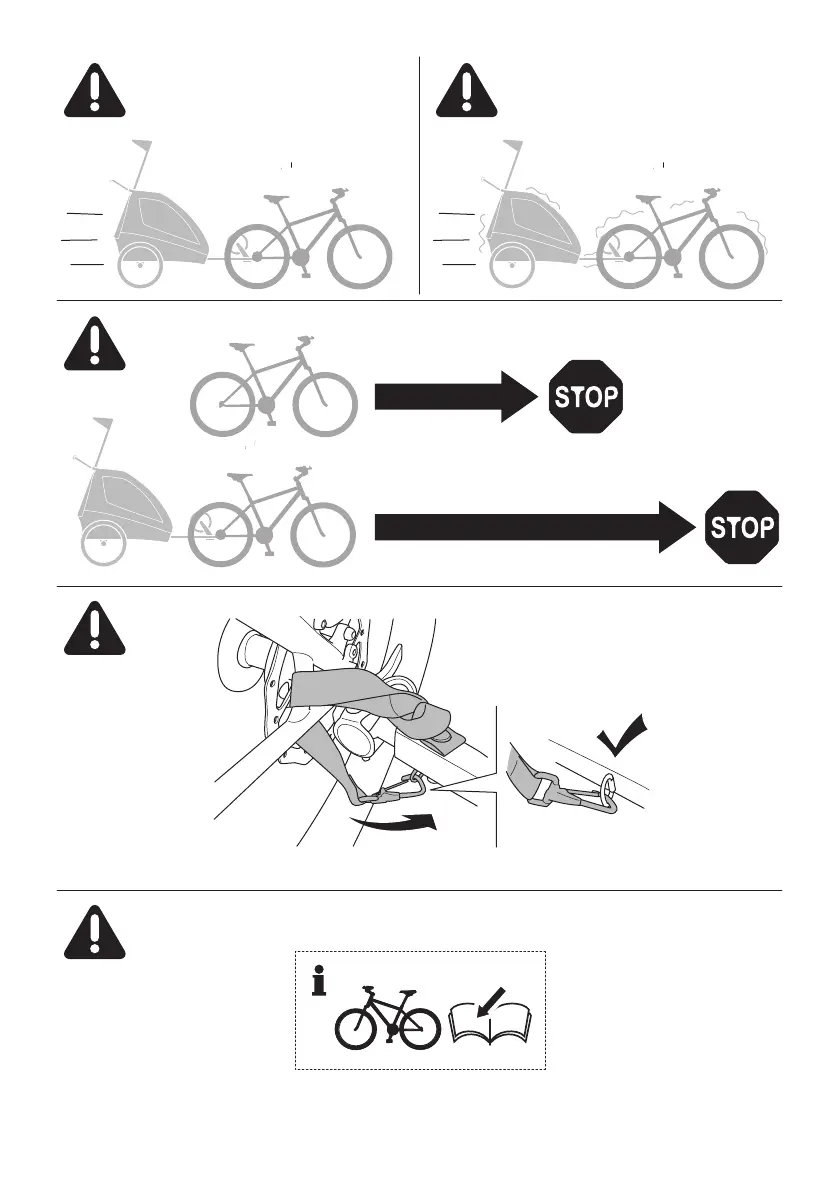 STOP

STOP

i