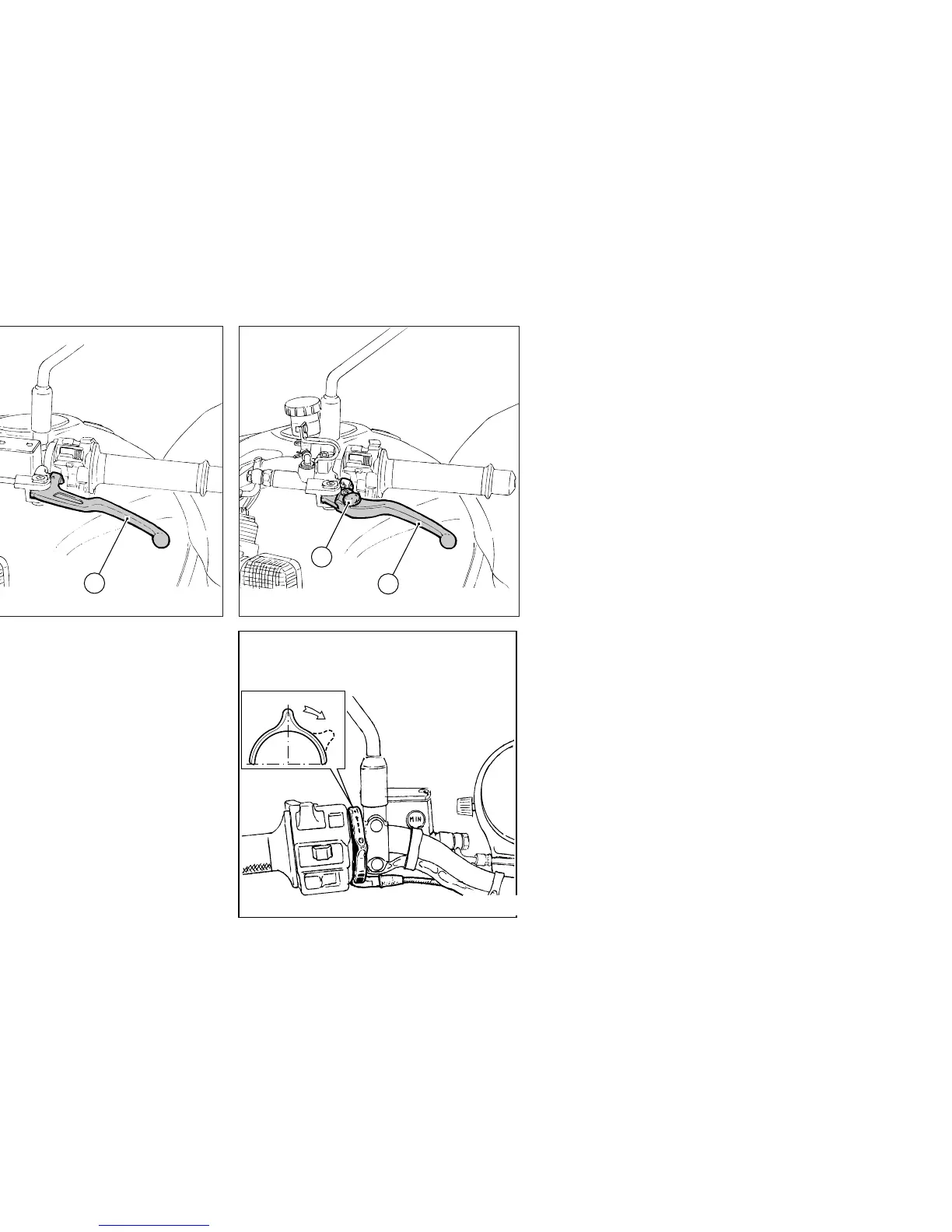 MIN