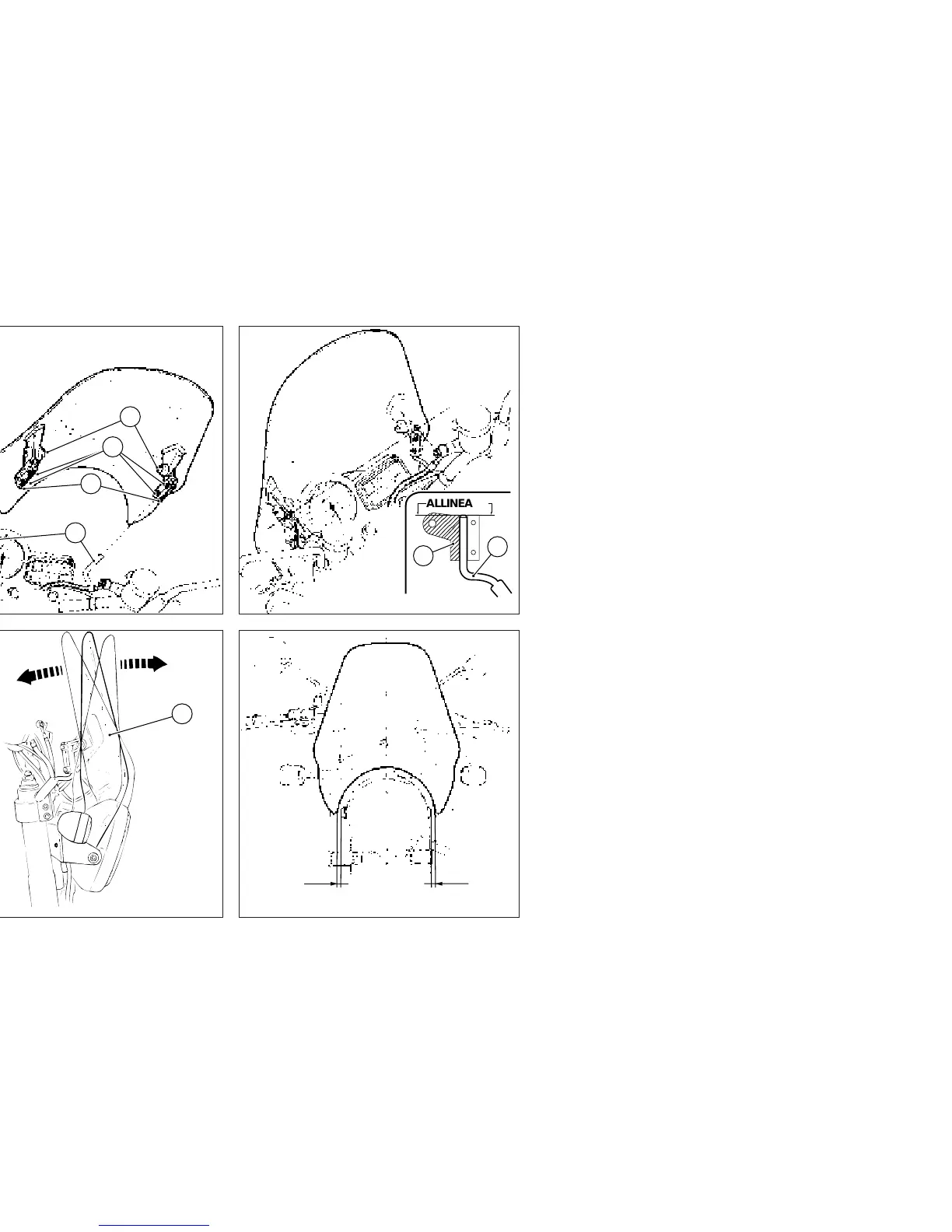 ALLINEA