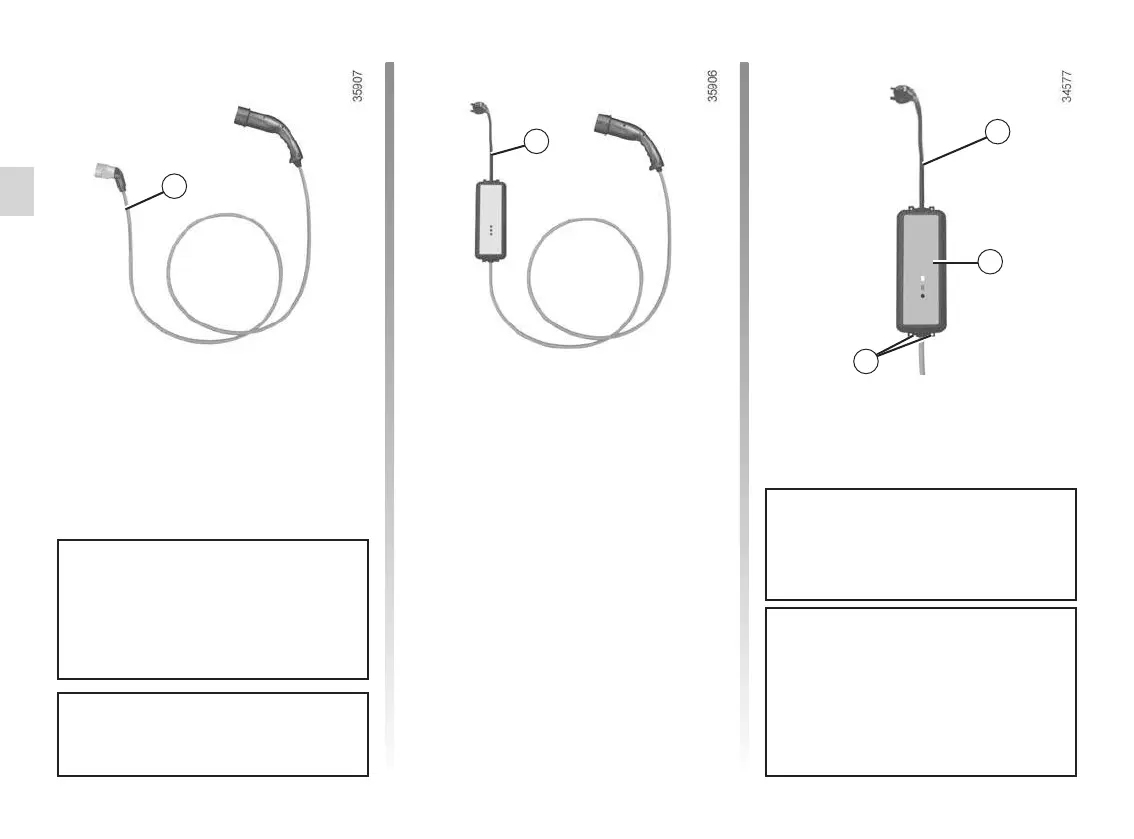 35907

35906

34577