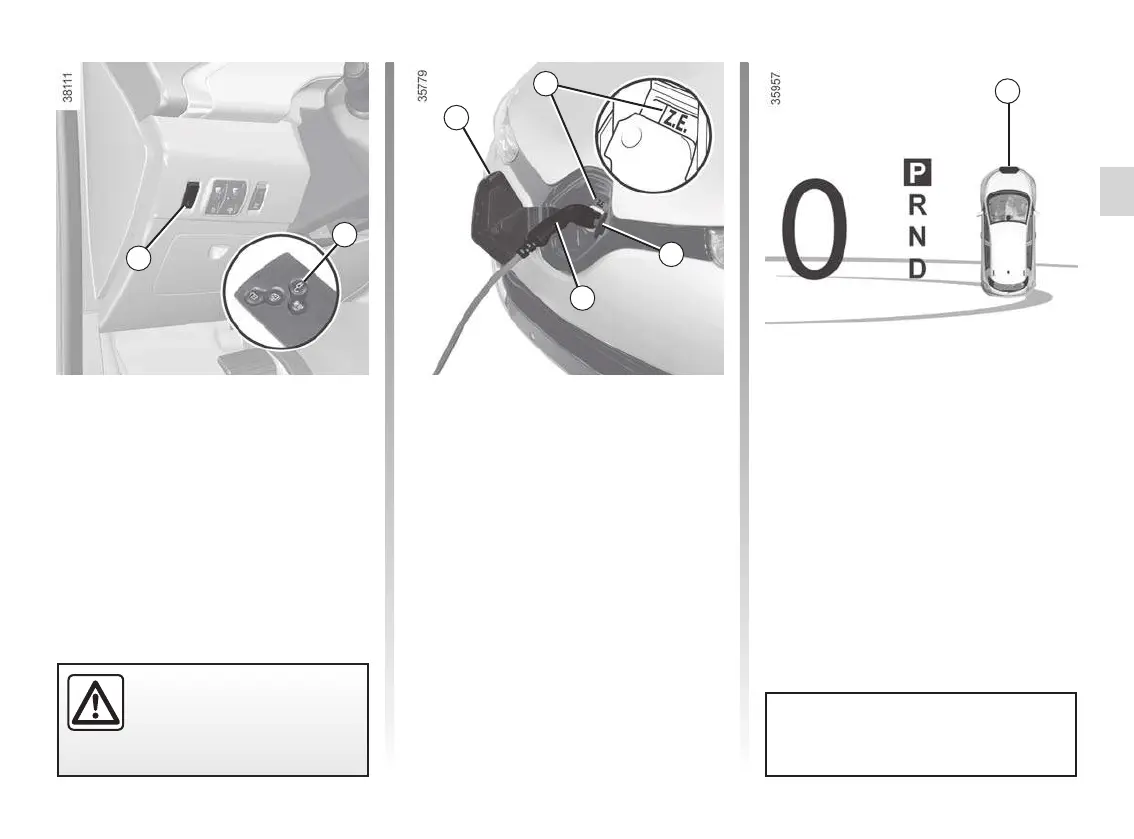 38111

35779

Z.E.

35957

0

P
R
N
D