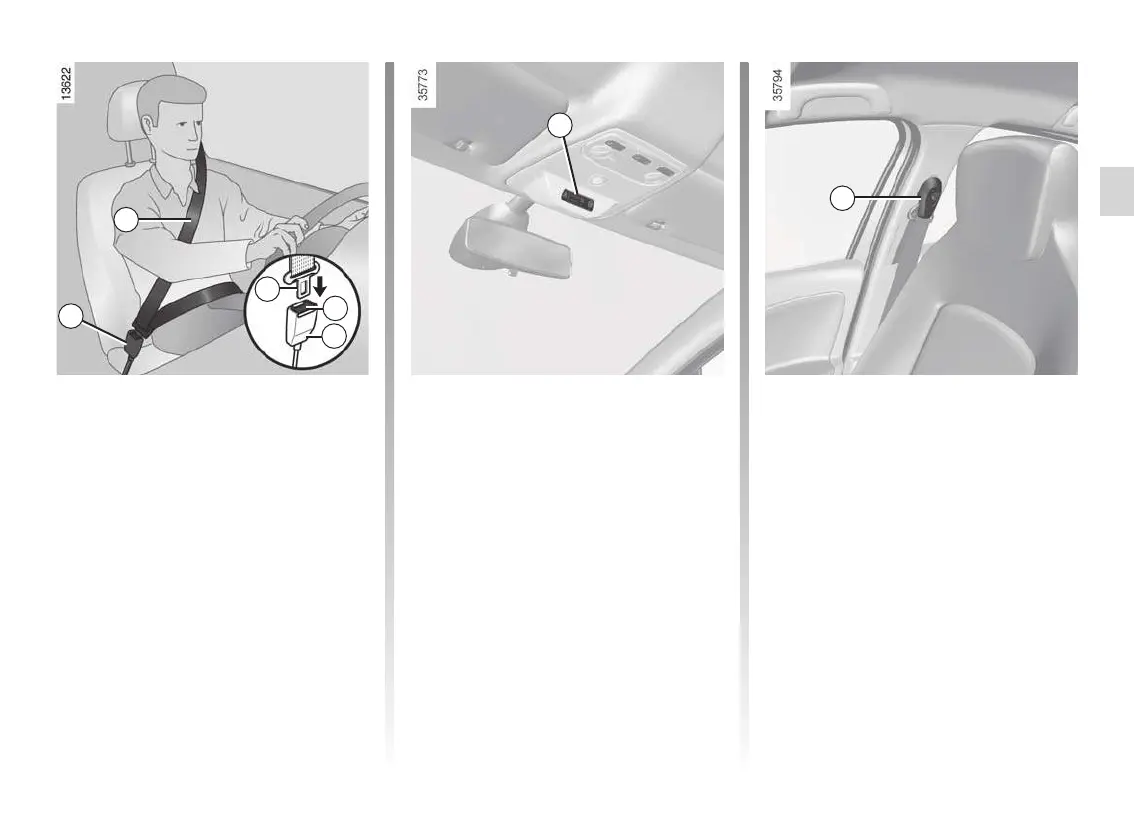 13622

35773

35794