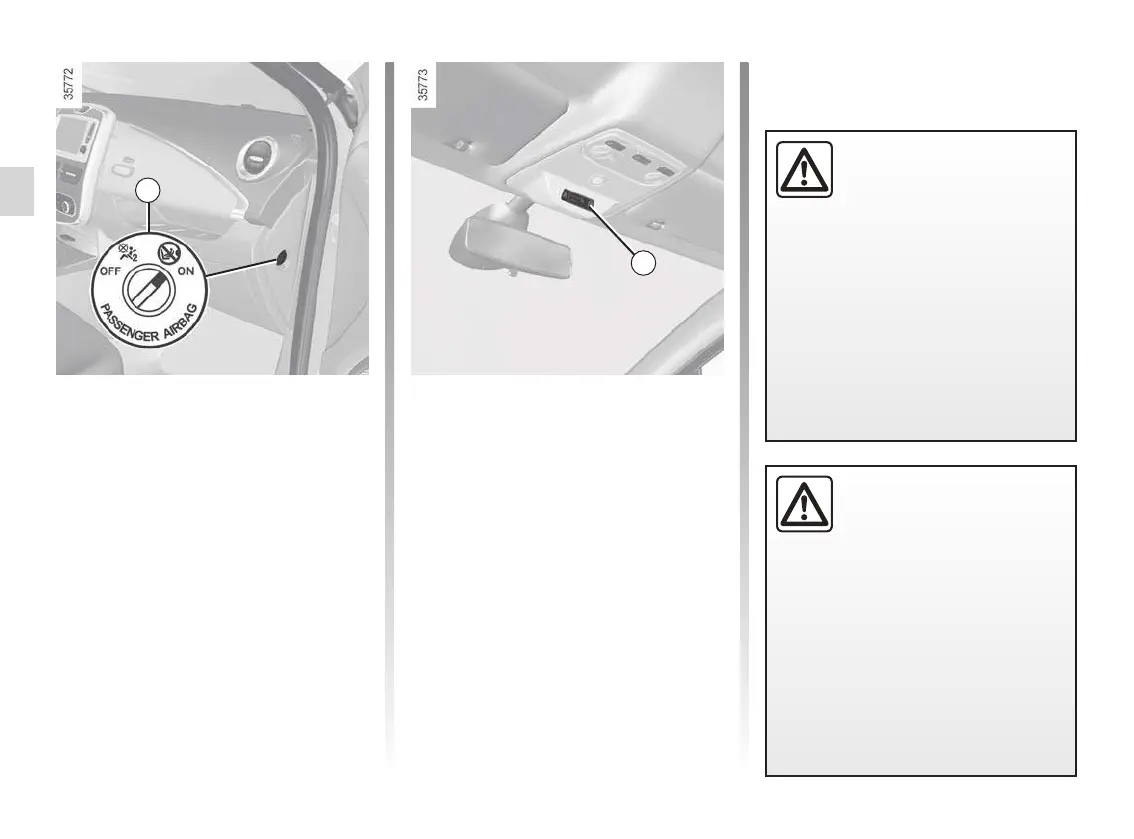 35772

OFF

ON

PASSENGER AIRBAG

35773