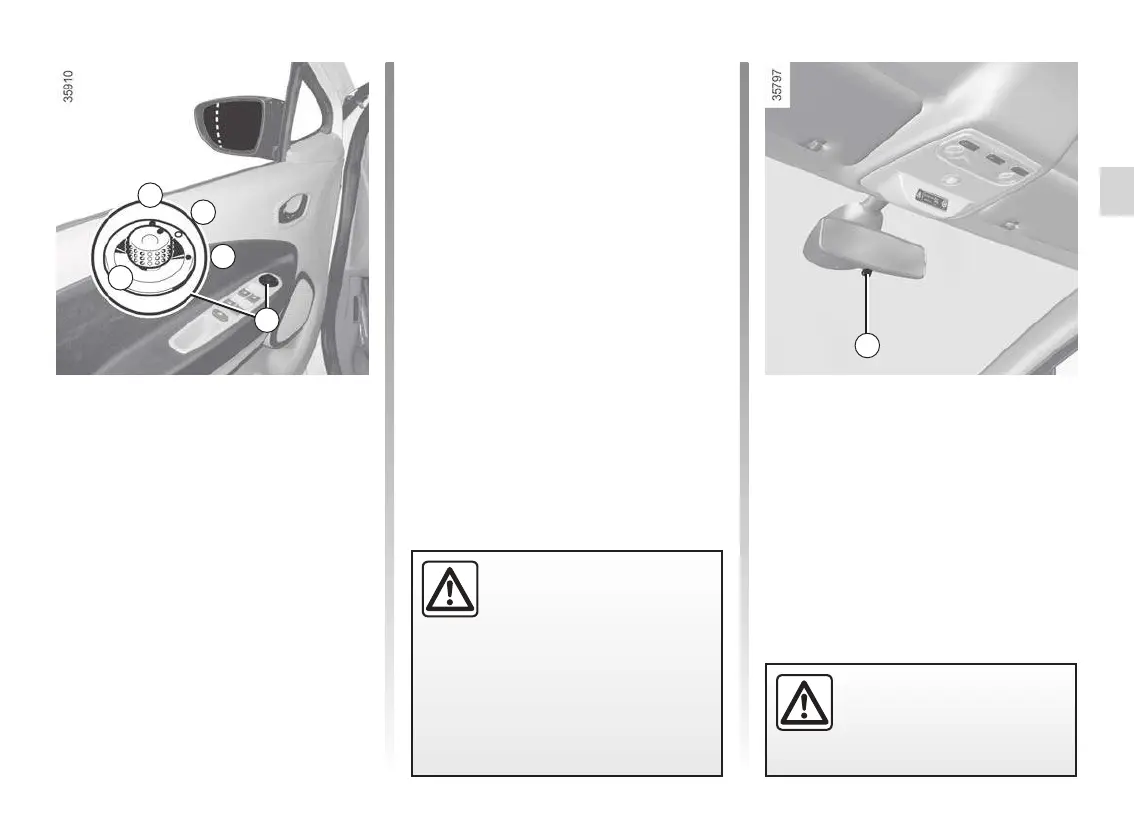 35910

35797