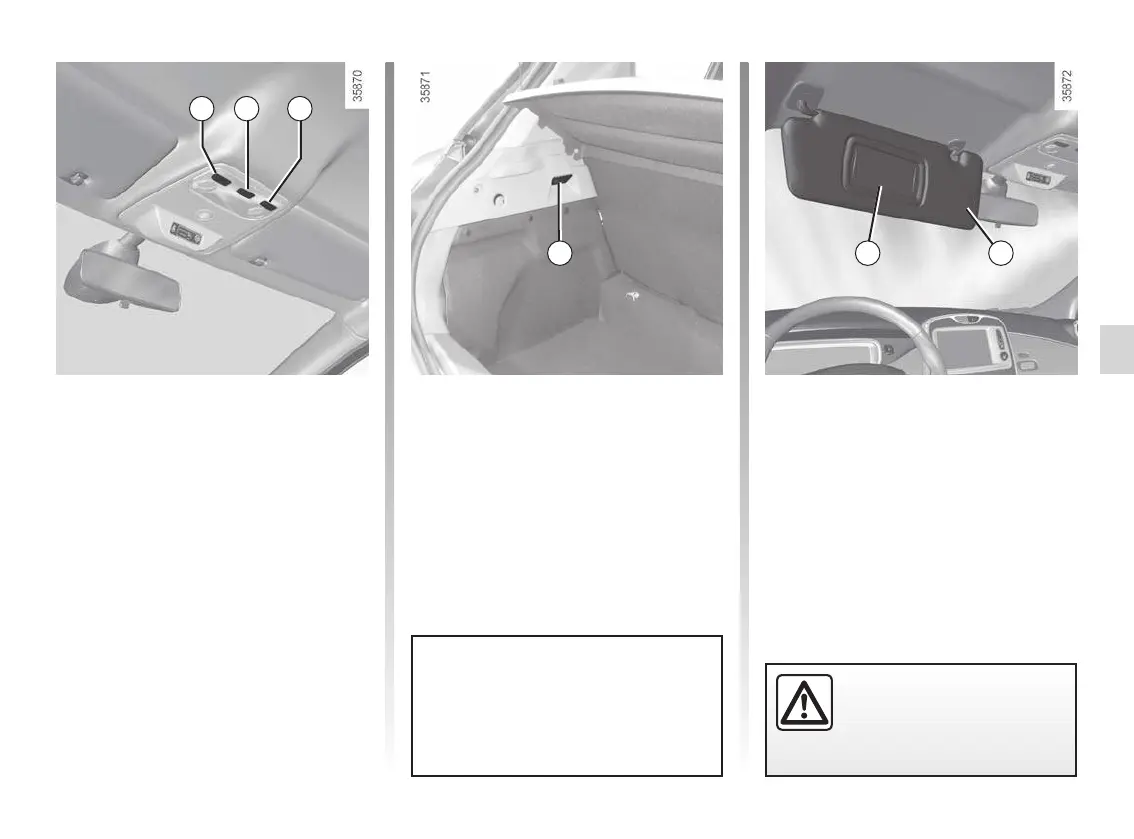 35870

35871

35872