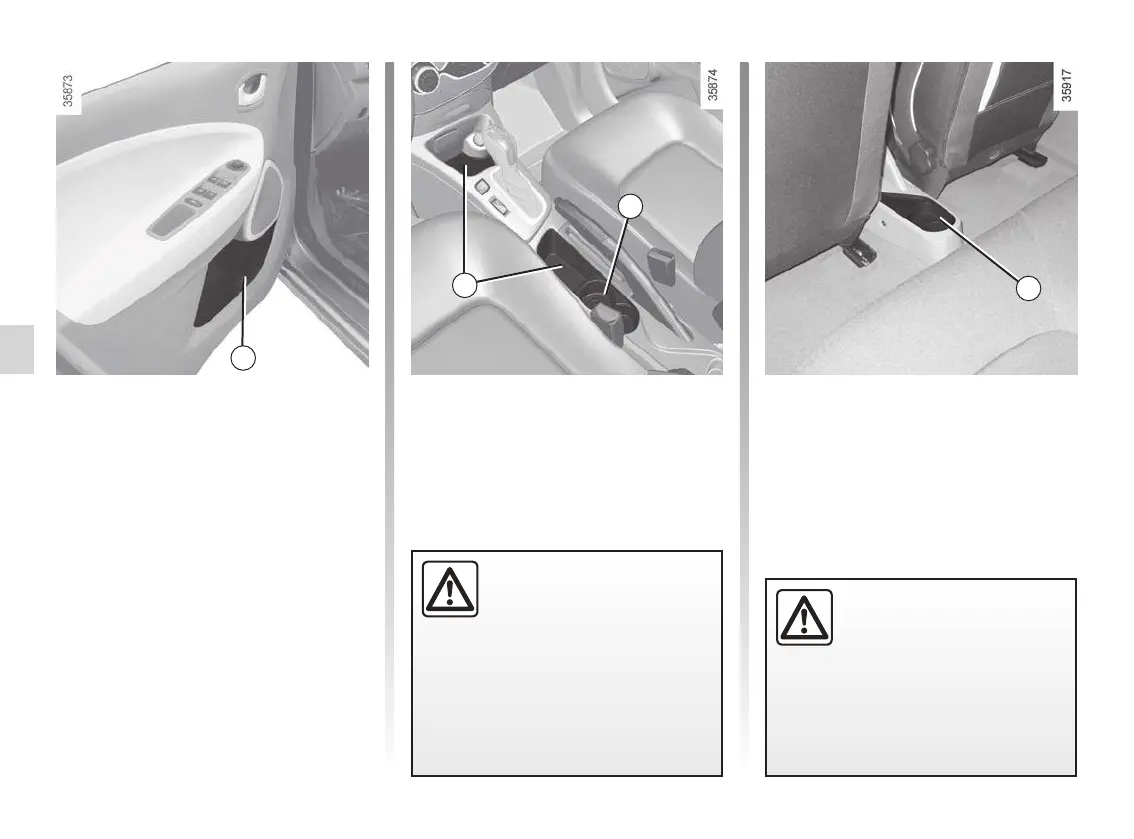 35873

35874

35917