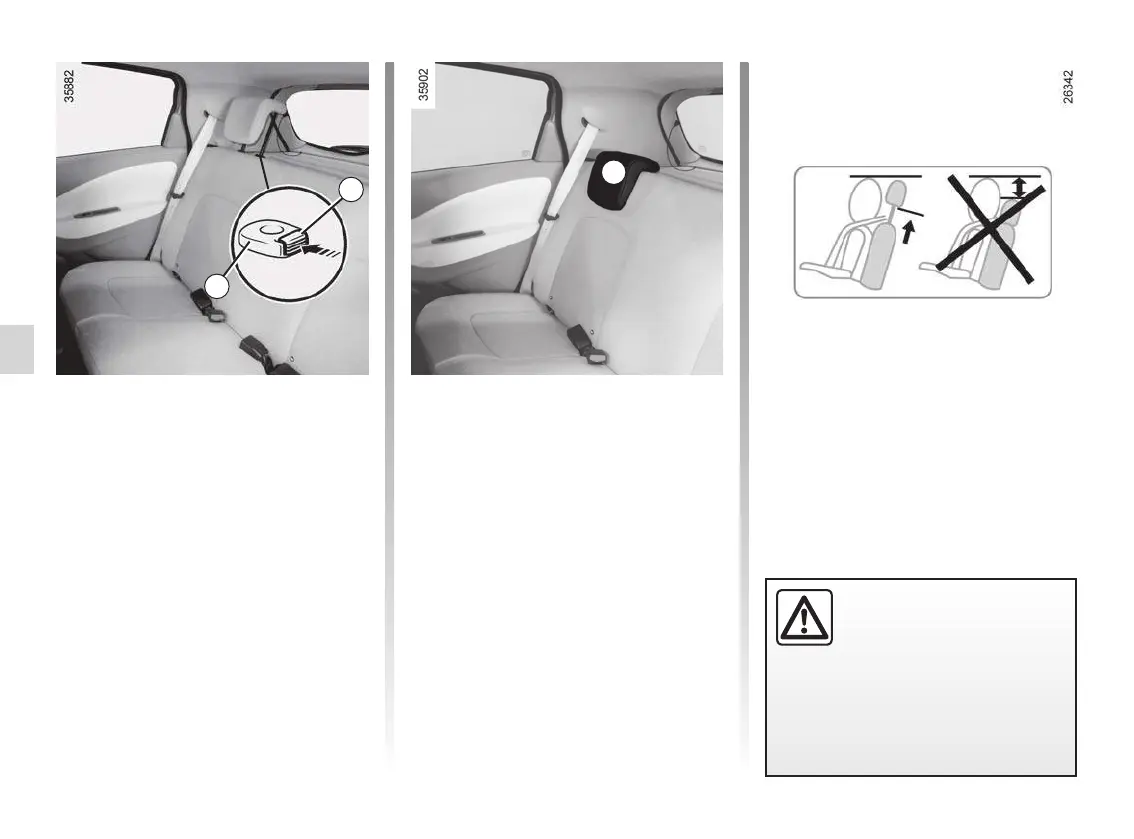 35882

35902

26342