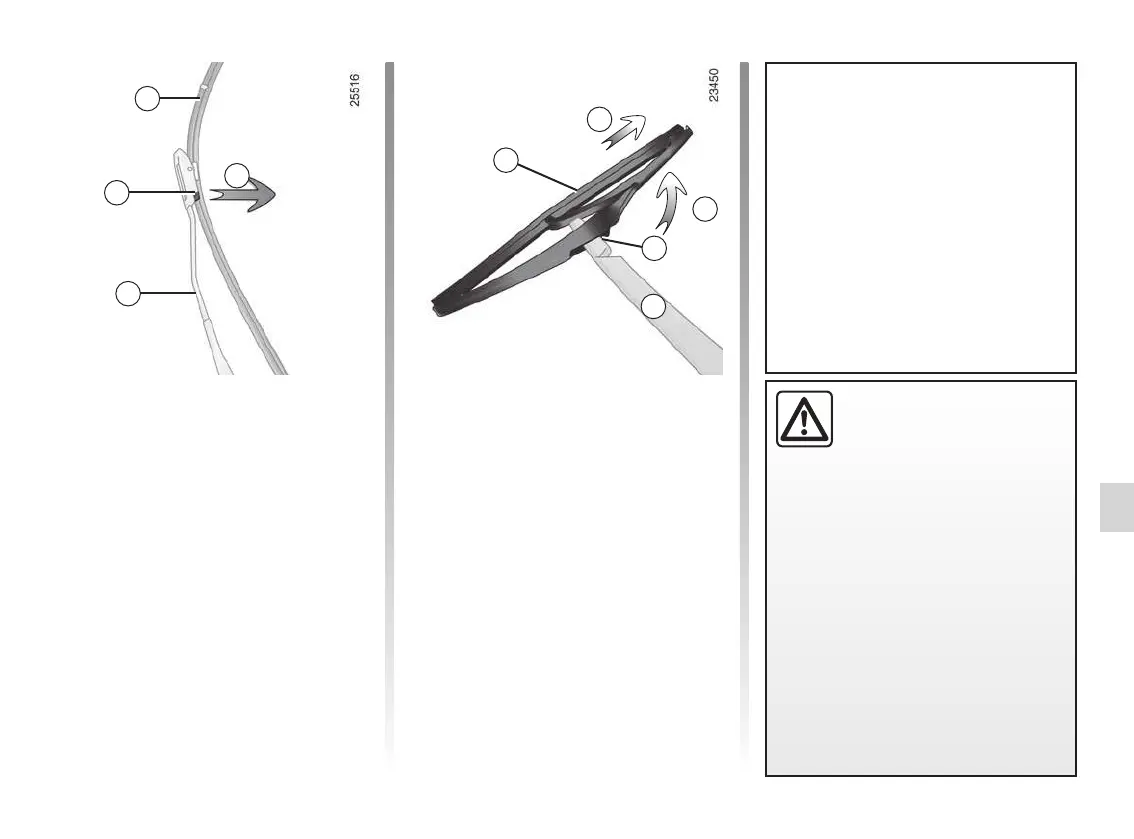 25516

23450