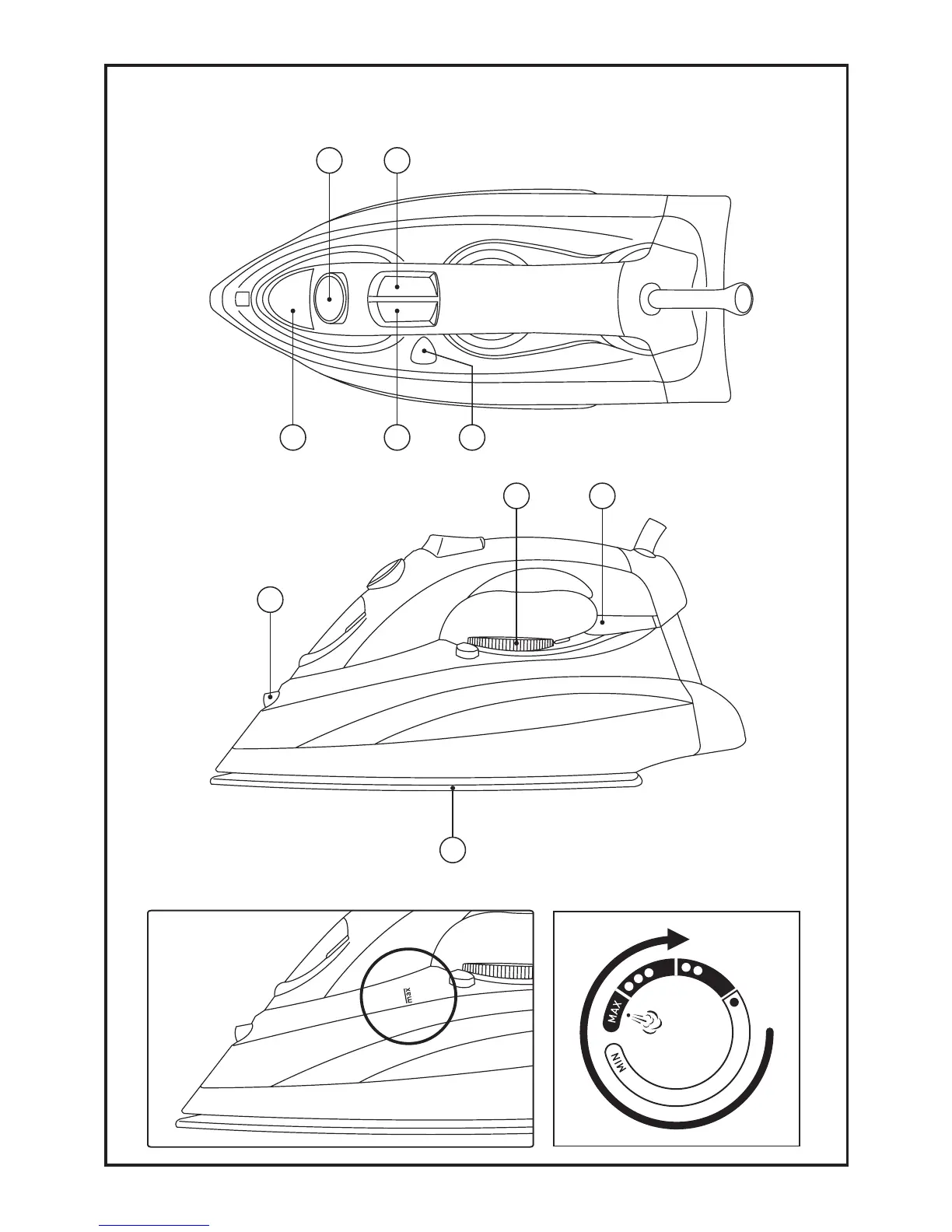 max

MAX

MIN