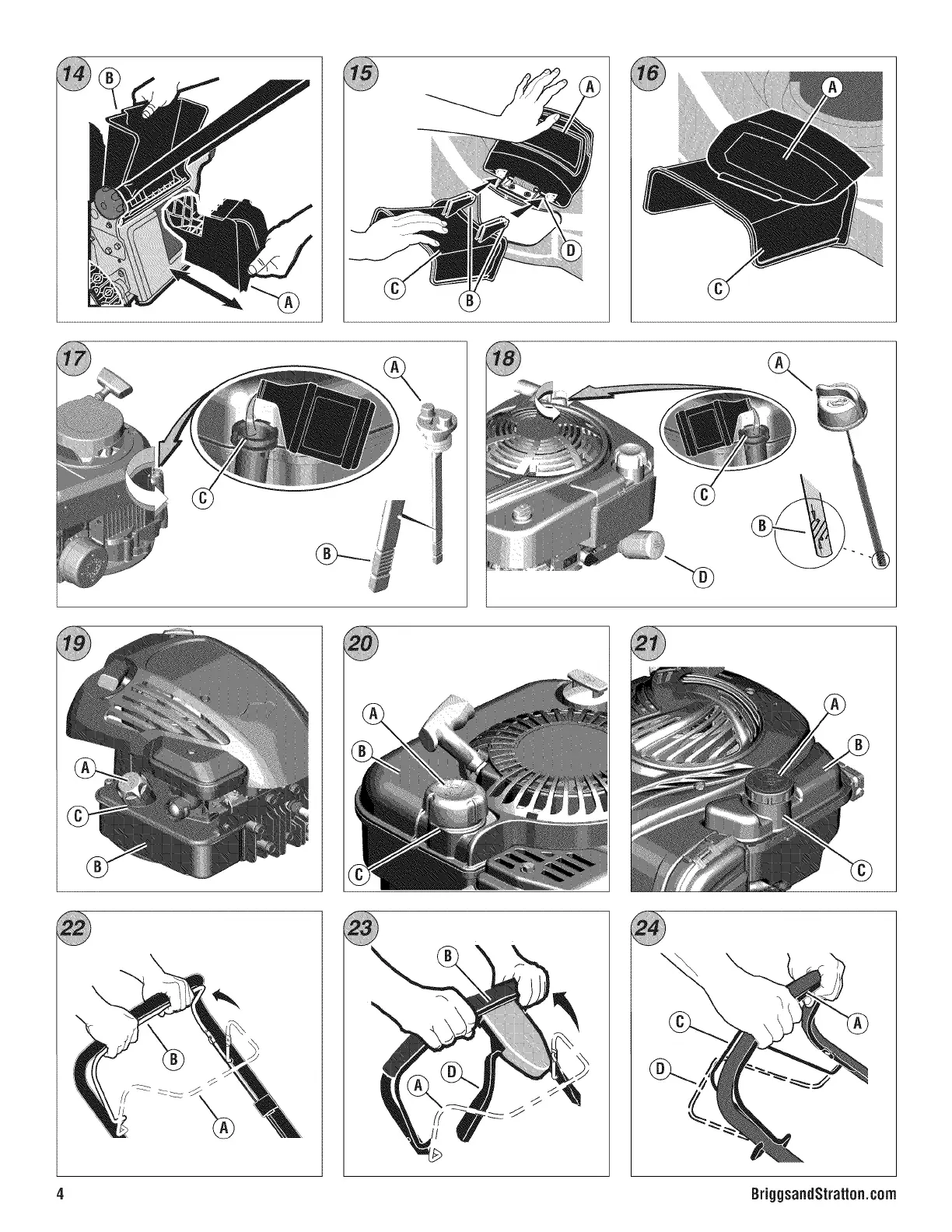 14
B
A

15
A
D
C
B

16
A
C

17
A
C
B

18
A
C
B
D

19
A
C
B

20
A
B
C

21
A
B
C

22
B
A

23
B
D
A

24
A
C
D

4
BriggsandStratton.com