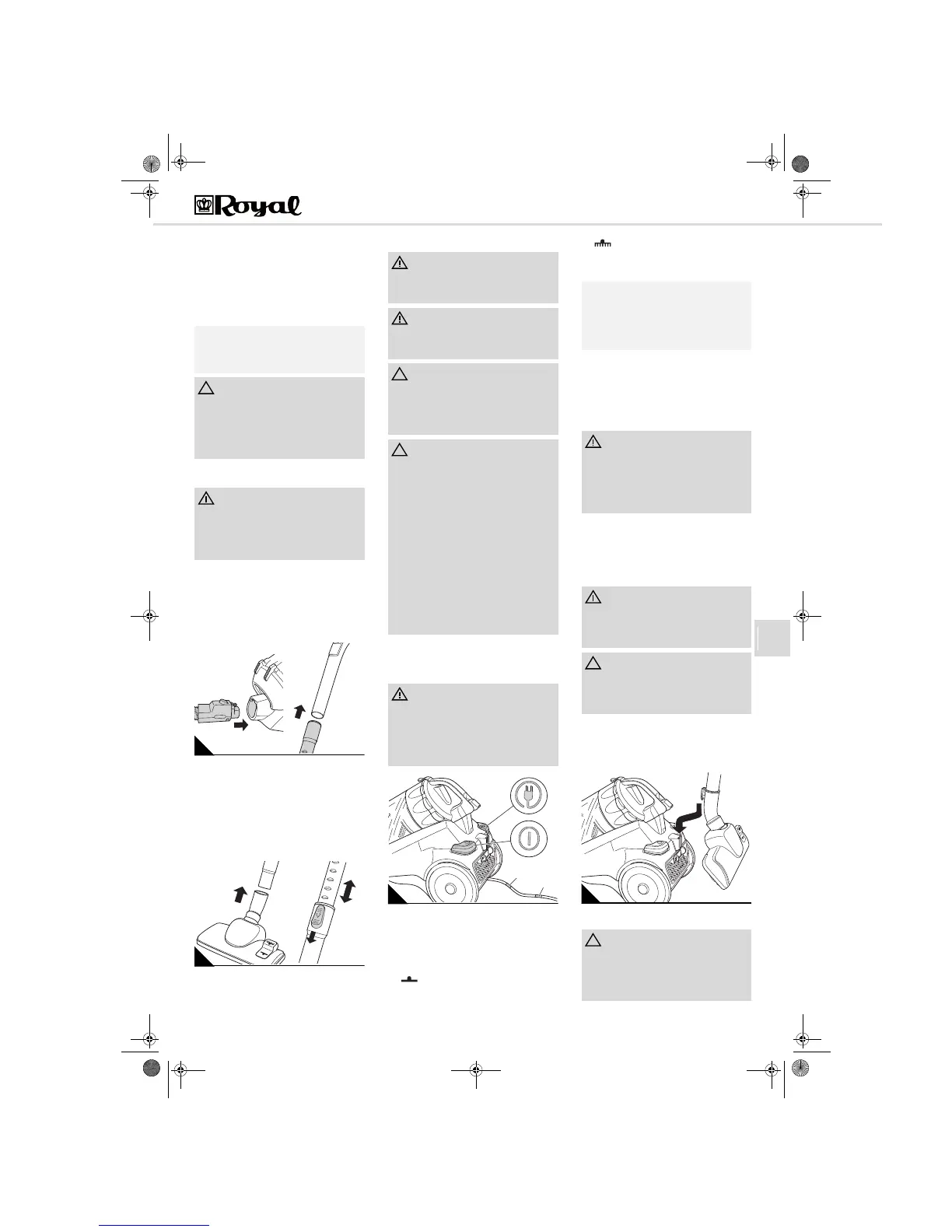 Royal