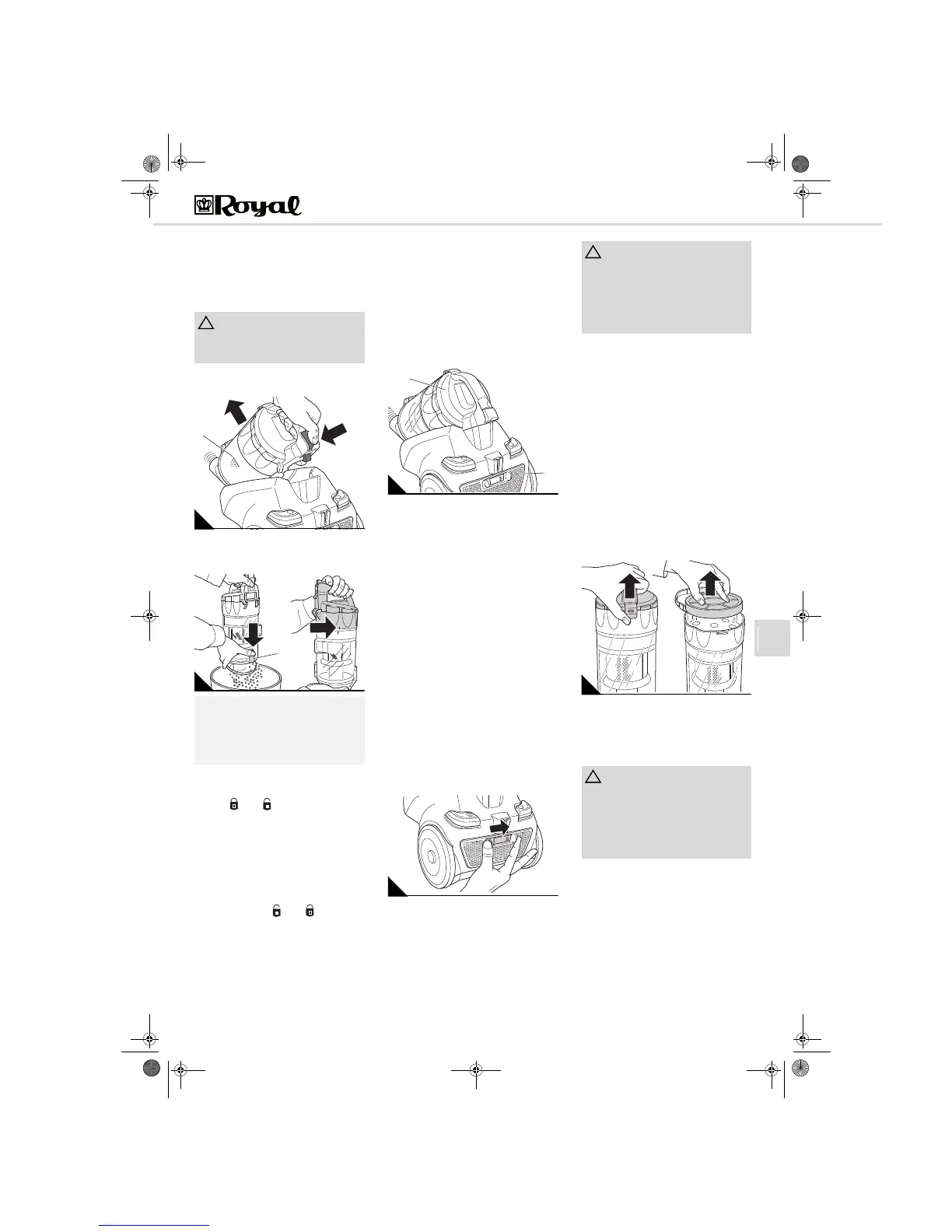 Royal