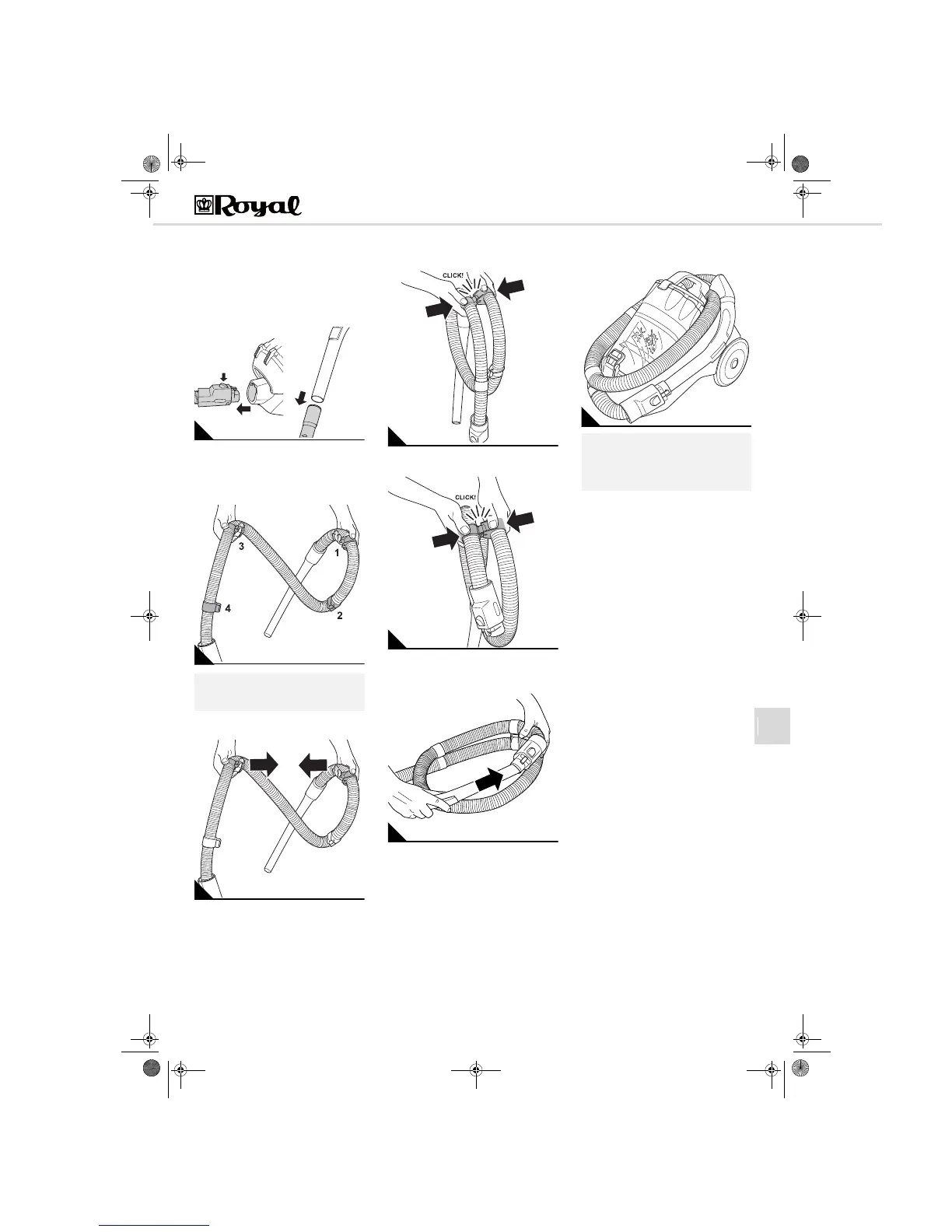 Royal

CLICK!

3

1

4

2

CLICK!