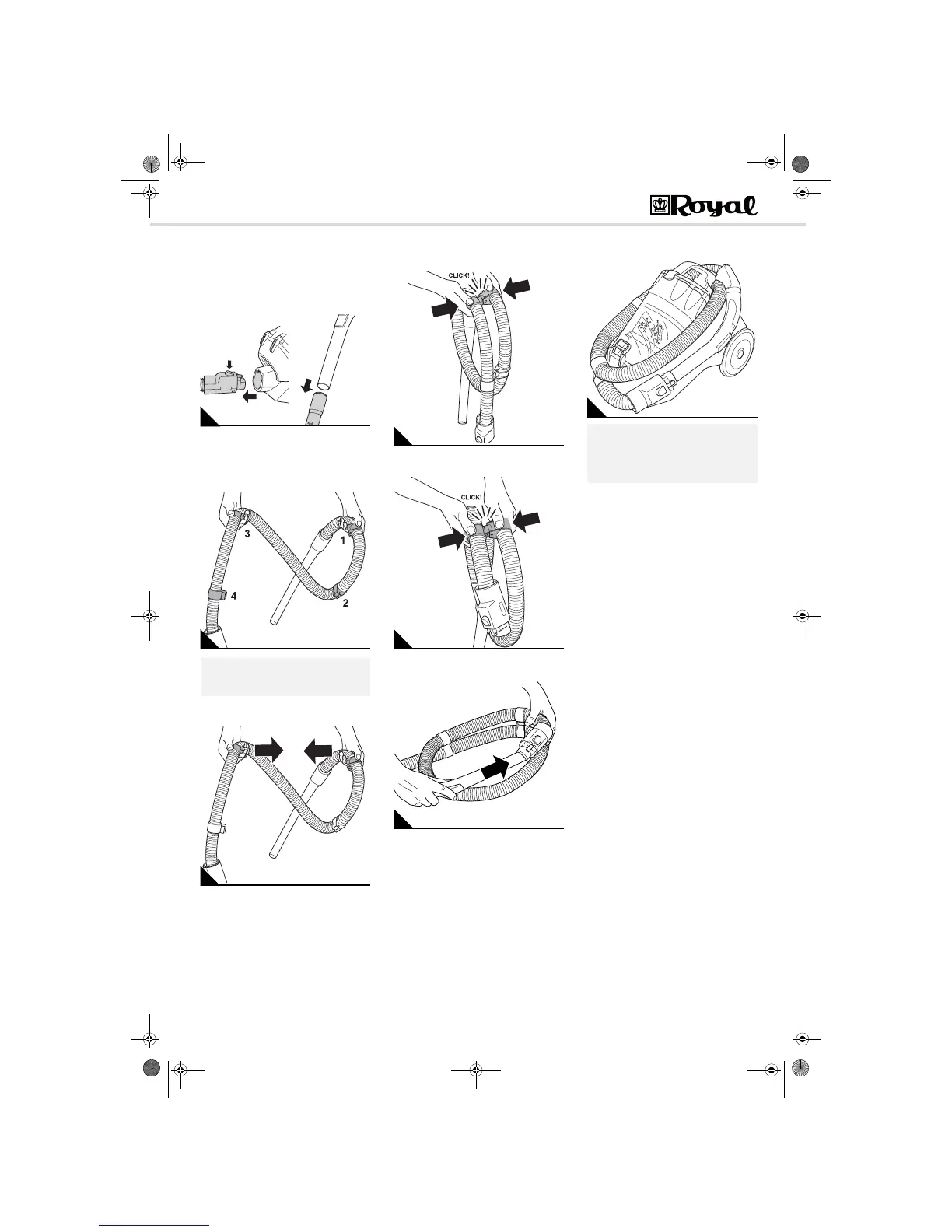 Royal

CLICK!

3

1

4

2

CLICK!